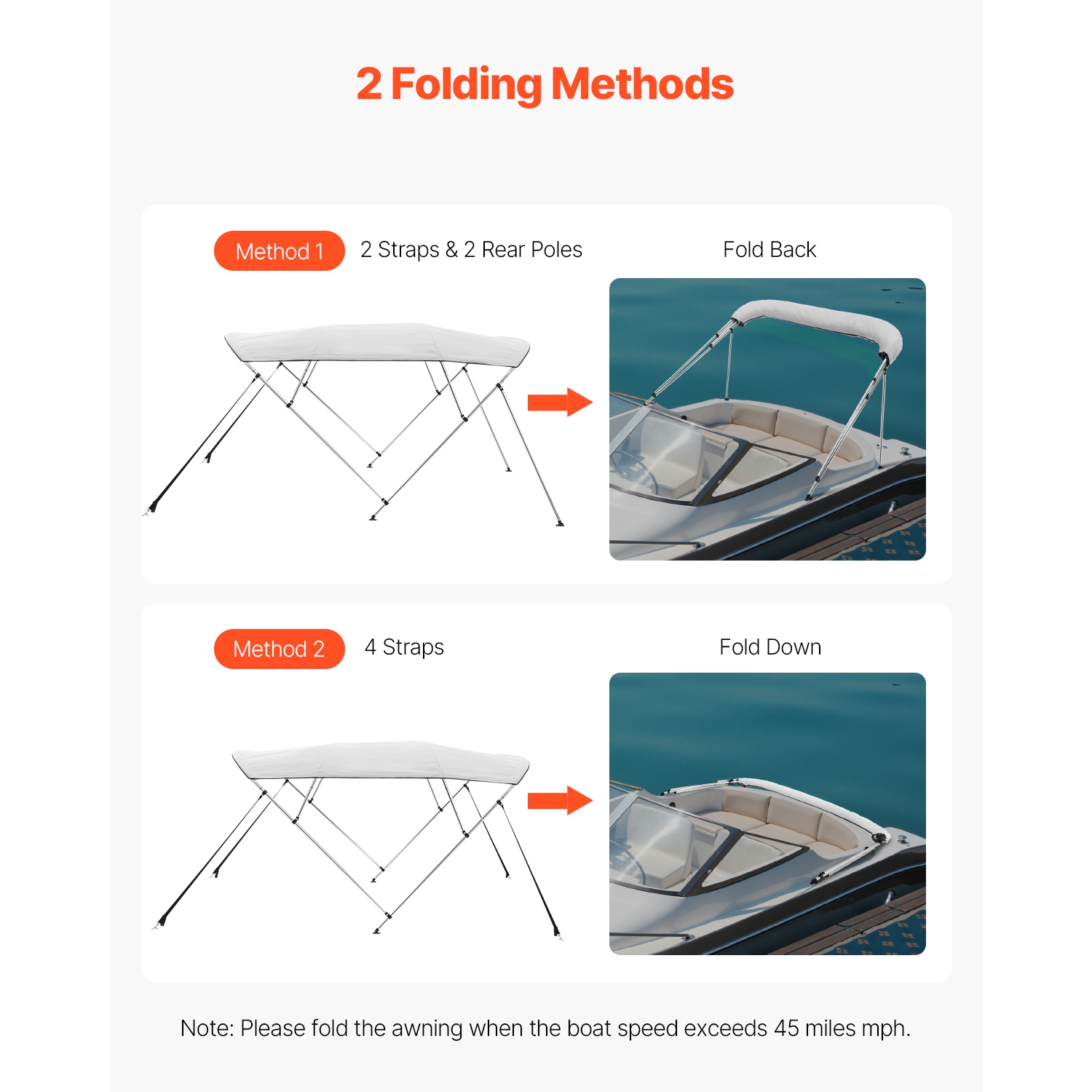 2 Folding Methods

Method 1 2 Straps & 2 Rear Poles

Fold Back

Method 2 4 Straps

Fold Down

Note: Please fold the awning when the boat speed exceeds 45 miles mph.