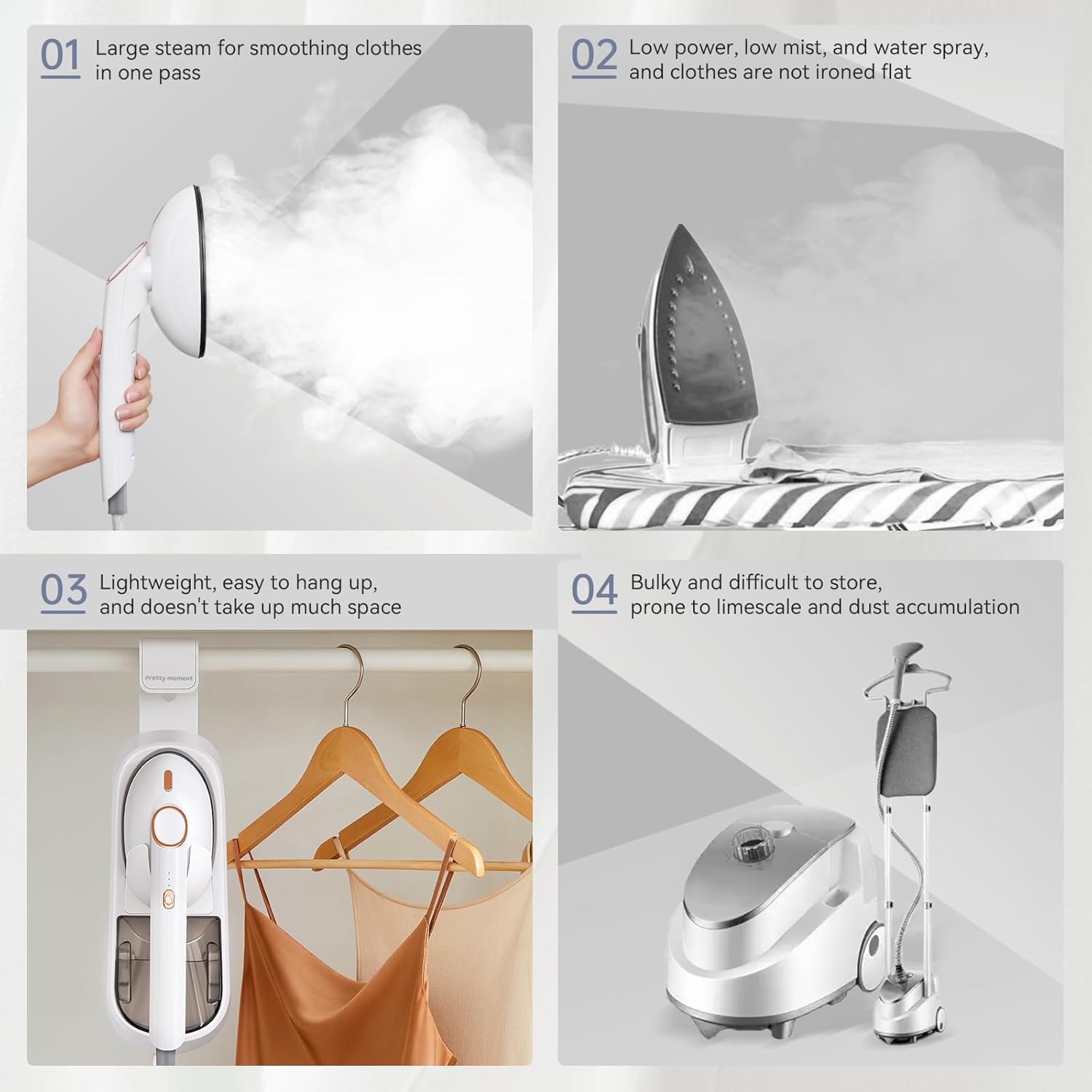 01 Large steam for smoothing clothes in one pass

02 Low power, low mist, and water spray, and clothes are not ironed flat

03 Lightweight, easy to hang up, and doesn't take up much space

Pretty moment

04 Bulky and difficult to store, prone to limescale and dust accumulation