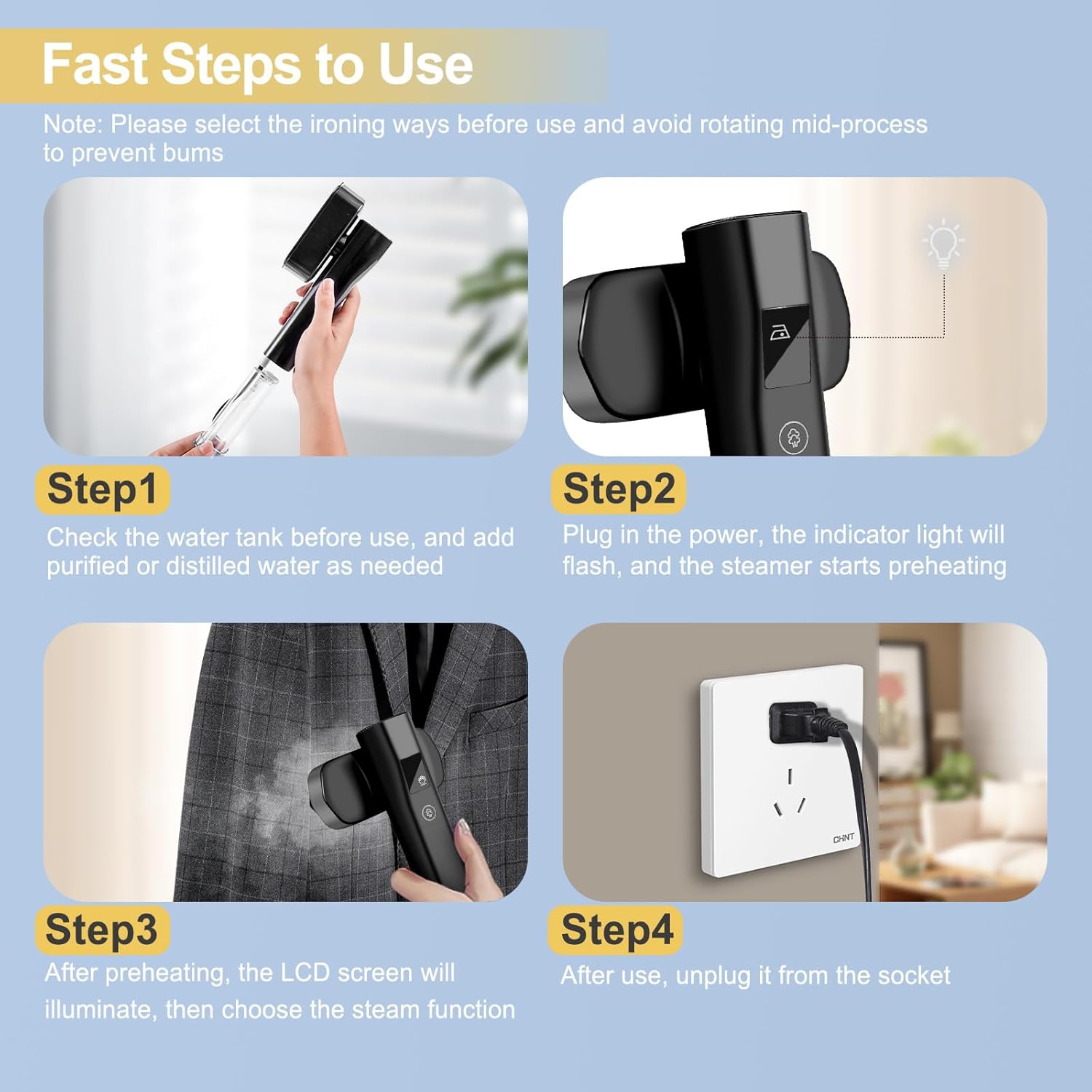 Fast Steps to Use

Note: Please select the ironing ways before use and avoid rotating mid-process to prevent bums

Step1
Check the water tank before use, and add purified or distilled water as needed

Step2
Plug in the power, the indicator light will flash, and the steamer starts preheating

Step3
After preheating, the LCD screen will illuminate, then choose the steam function

CHNT

Step4
After use, unplug it from the socket