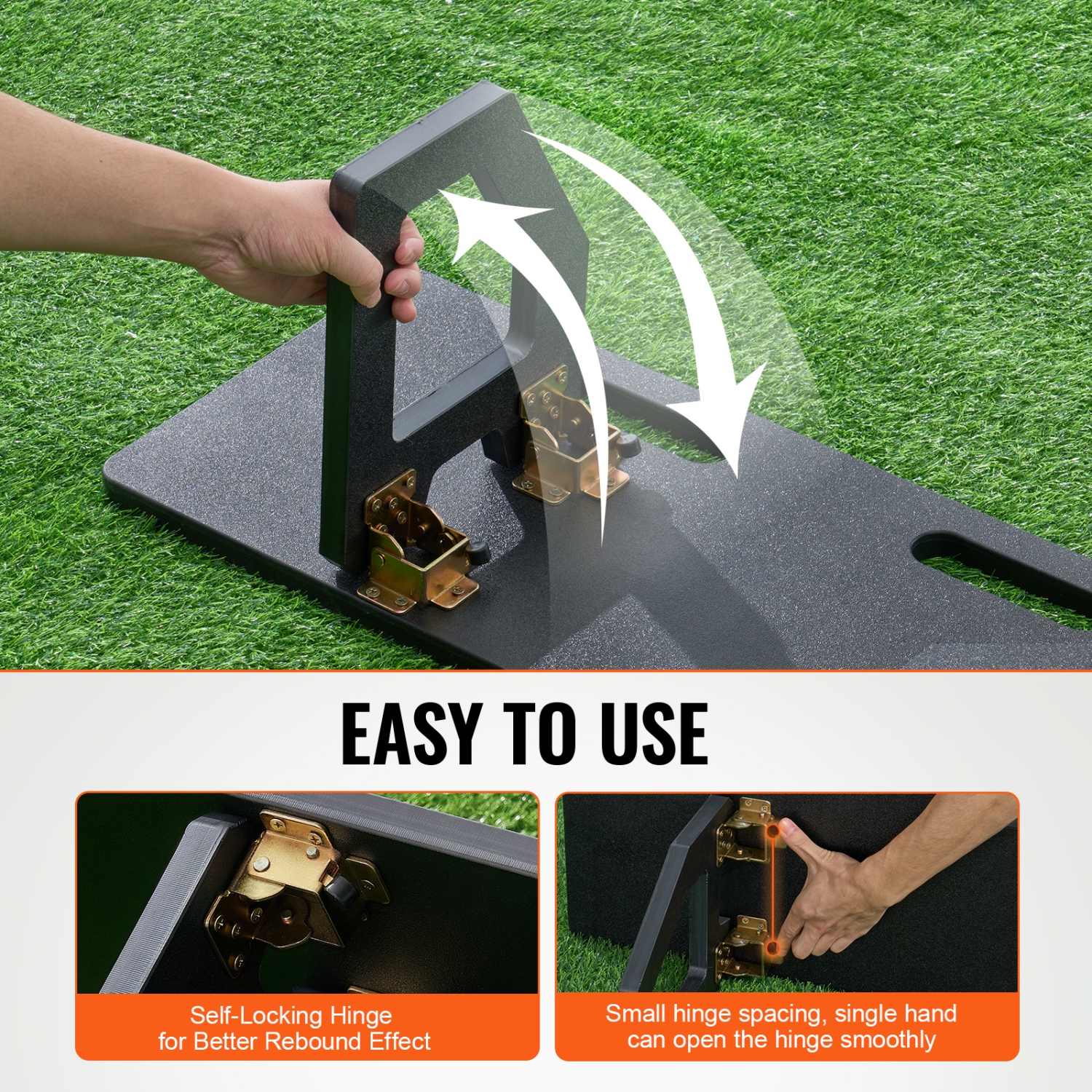 EASY TO USE

Self-Locking Hinge for Better Rebound Effect

Small hinge spacing, single hand can open the hinge smoothly