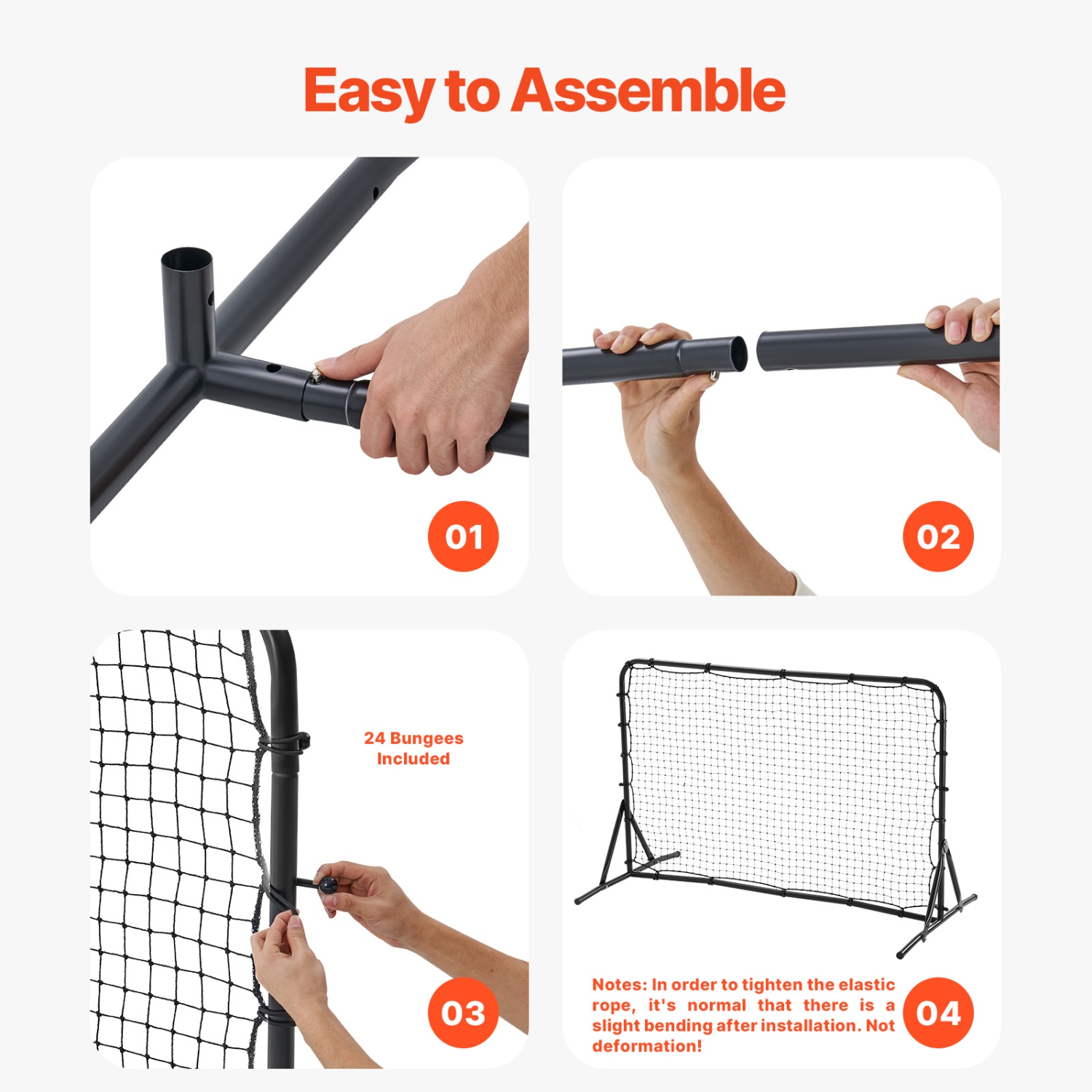 Easy to Assemble

01

02

24 Bungees Included

03

Notes: In order to tighten the elastic rope, it's normal that there is a slight bending after installation. Not deformation!

04