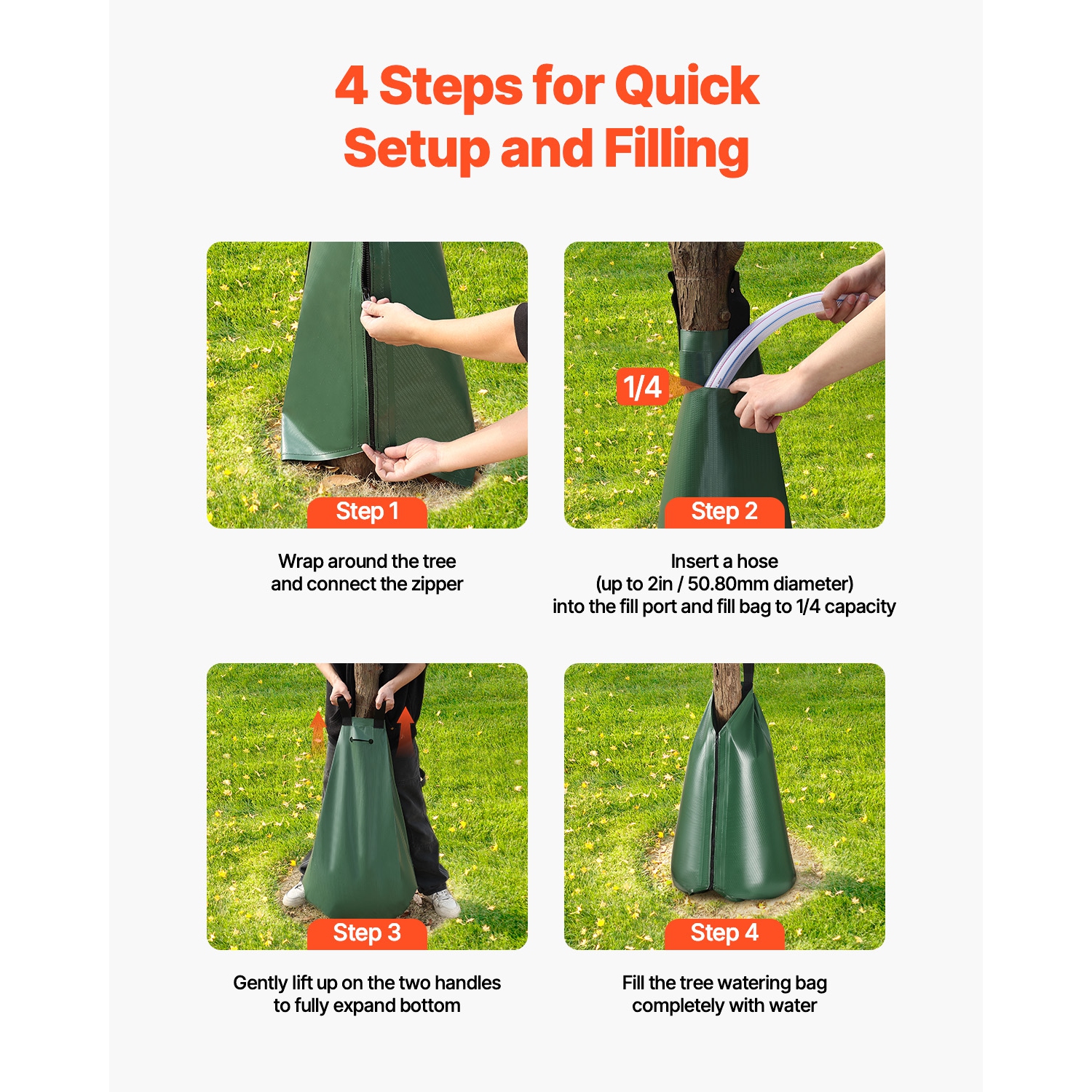 4 Steps for Quick Setup and Filling

Step 1

Wrap around the tree and connect the zipper

1/4

Step 2

Insert a hose (up to 2in / 50.80mm diameter) into the fill port and fill bag to 1/4 capacity

Step 3

Gently lift up on the two handles to fully expand bottom

Step 4

Fill the tree watering bag completely with water