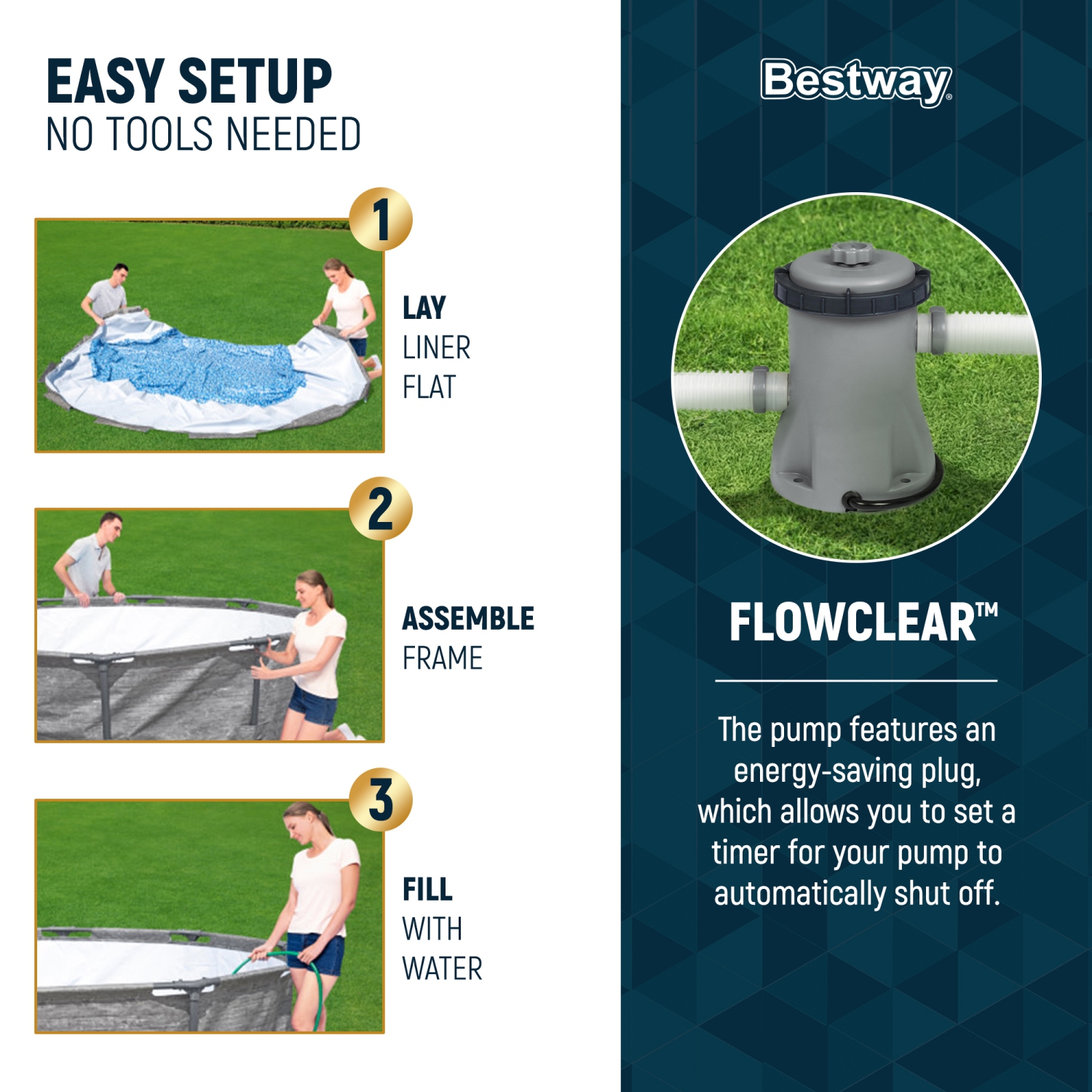 EASY SETUP
NO TOOLS NEEDED

1
LAY LINER FLAT

2
ASSEMBLE FRAME

3
FILL WITH WATER

Bestway®

FLOWCLEAR™

The pump features an energy-saving plug, which allows you to set a timer for your pump to automatically shut off.