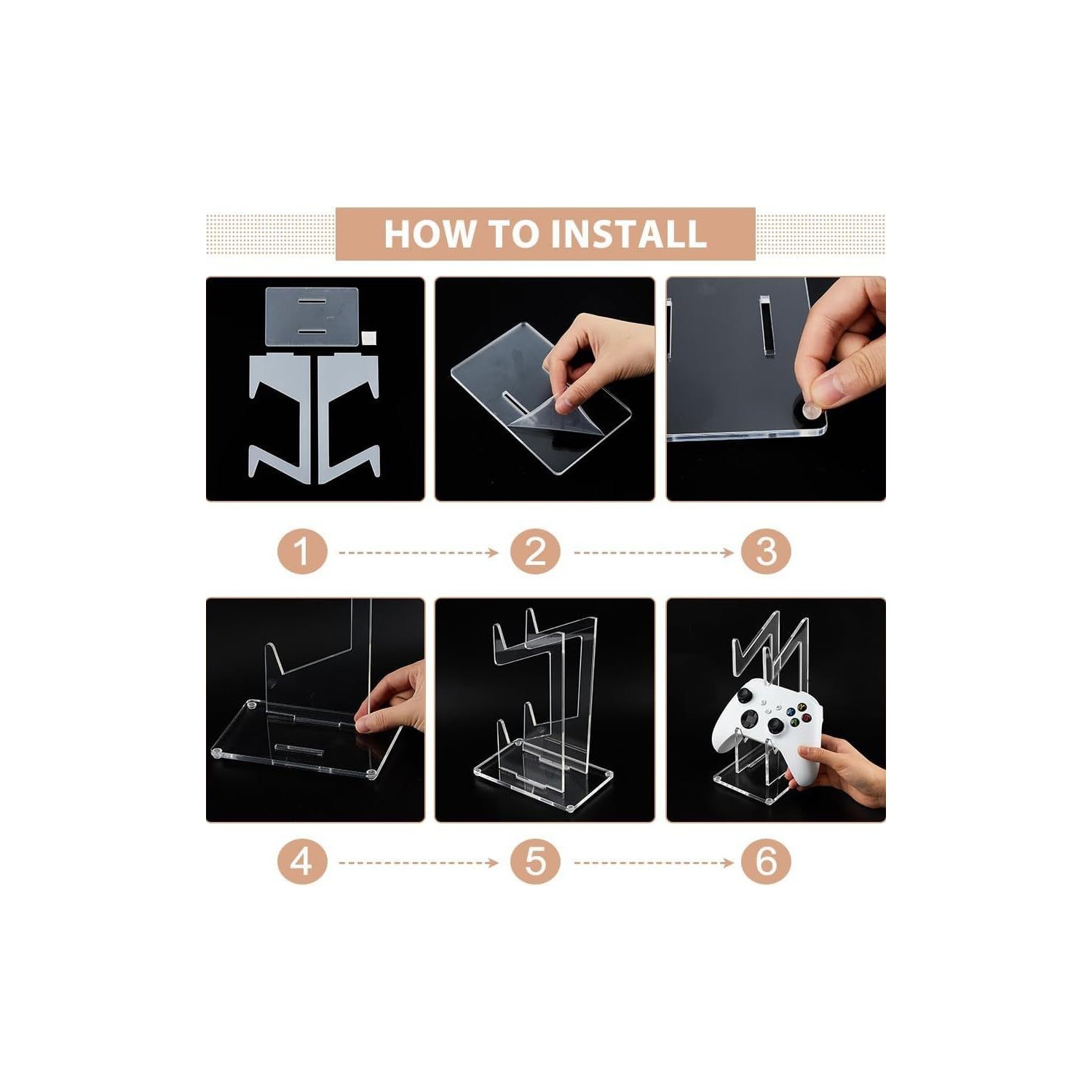 HOW TO INSTALL

1
2
3

4
5
6