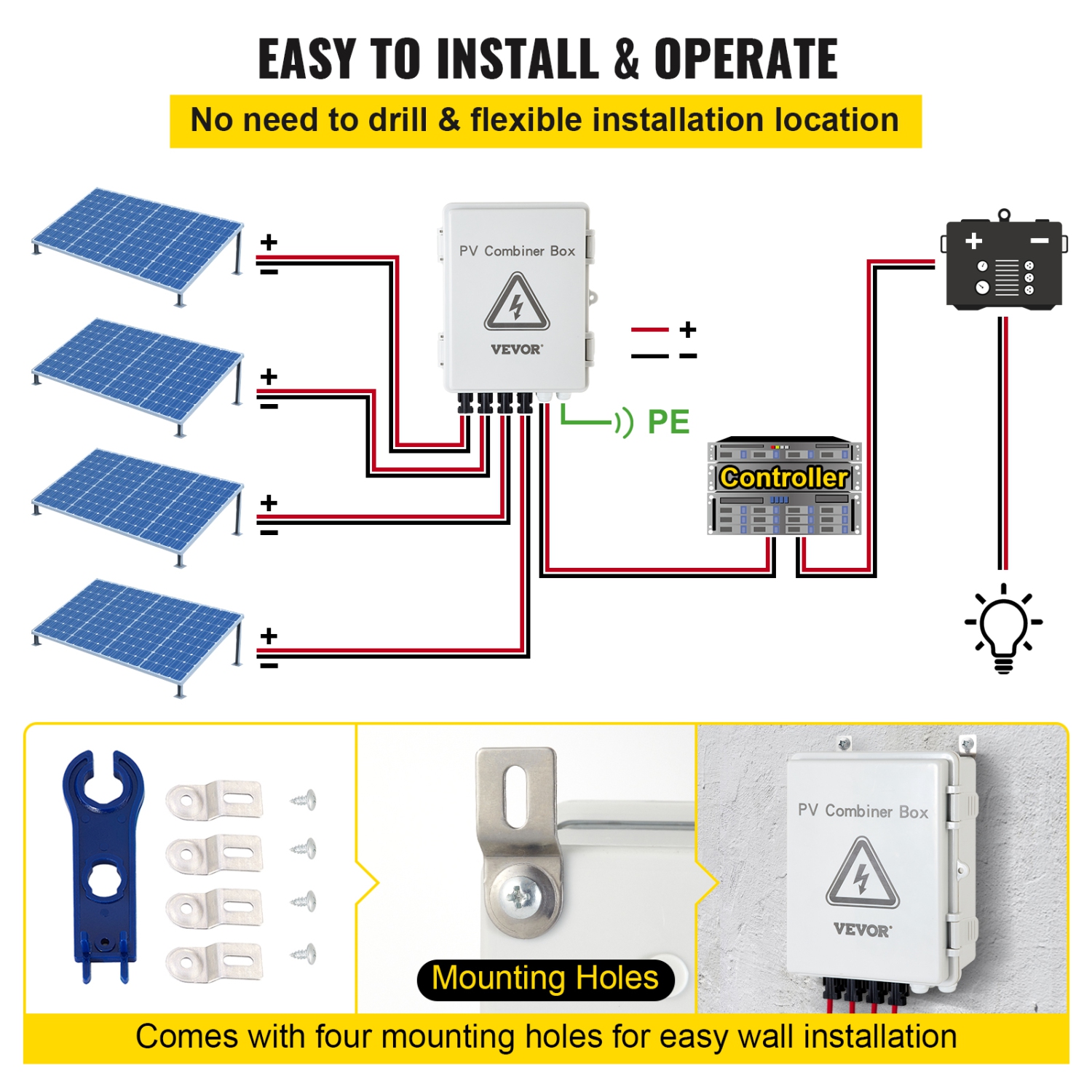 EASY TO INSTALL & OPERATE

No need to drill & flexible installation location

+
−
+
−
+
−
+
−

PV Combiner Box

VEVOR

+
−

PE

Controller

+ −

Mounting Holes

PV Combiner Box

VEVOR

Comes with four mounting holes for easy wall installation