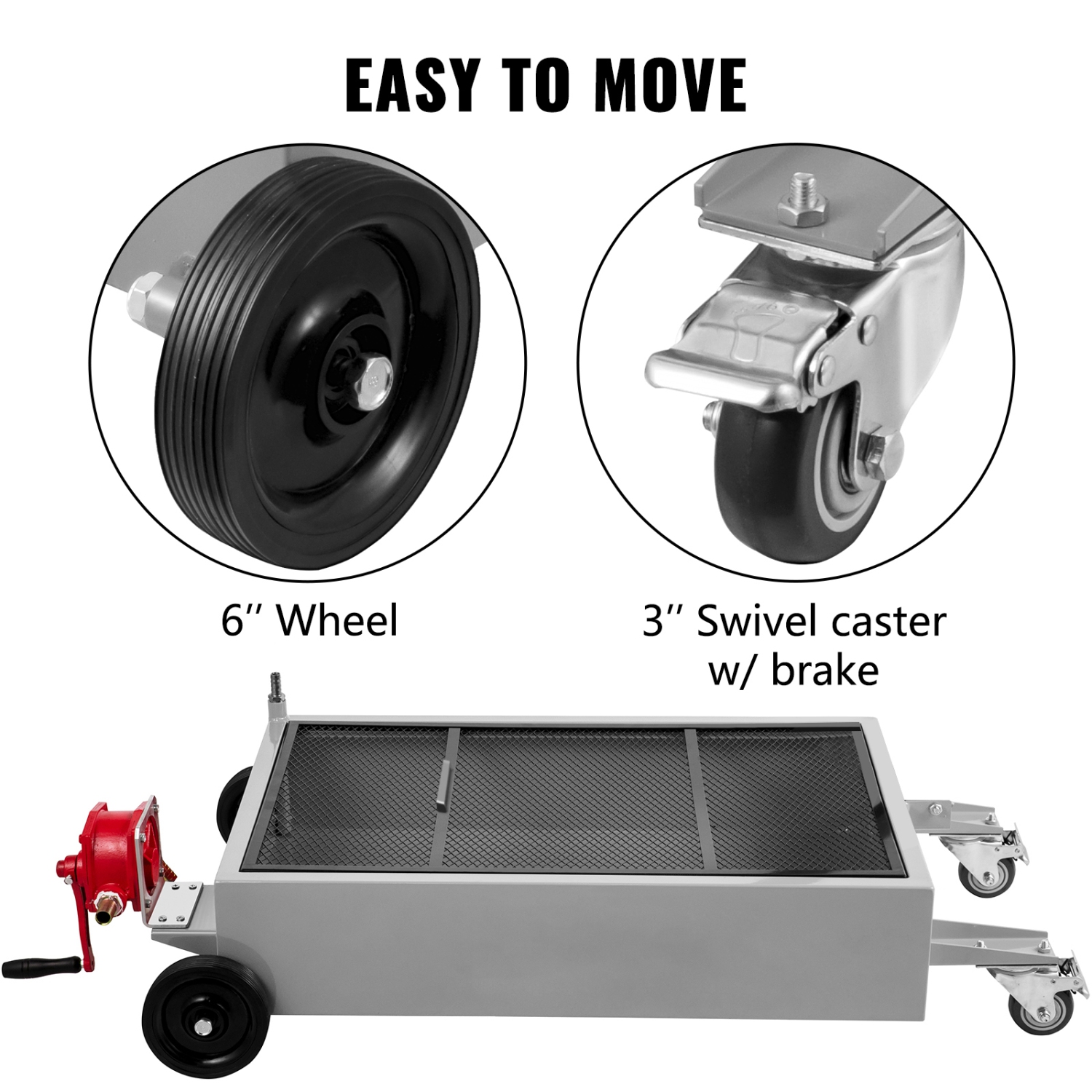 EASY TO MOVE

6″ Wheel

3″ Swivel caster w/ brake