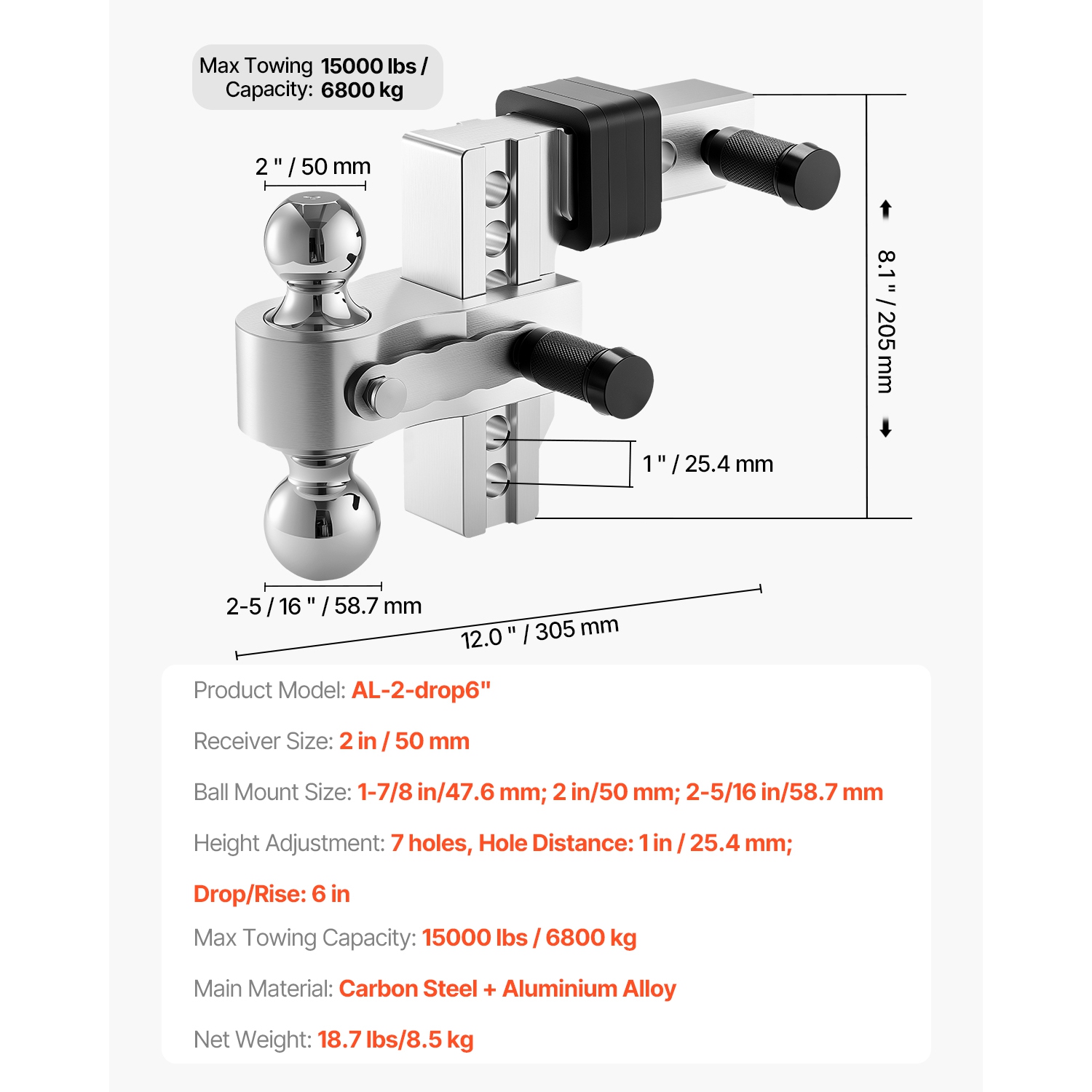 Max Towing Capacity: 15000 lbs / 6800 kg

2 " / 50 mm

8.1 " / 205 mm

1 " / 25.4 mm

2-5 / 16 " / 58.7 mm

12.0 " / 305 mm

Product Model: AL-2-drop6"

Receiver Size: 2 in / 50 mm

Ball Mount Size: 1-7/8 in/47.6 mm; 2 in/50 mm; 2-5/16 in/58.7 mm

Height Adjustment: 7 holes, Hole Distance: 1 in / 25.4 mm;

Drop/Rise: 6 in

Max Towing Capacity: 15000 lbs / 6800 kg

Main Material: Carbon Steel + Aluminium Alloy

Net Weight: 18.7 lbs/8.5 kg