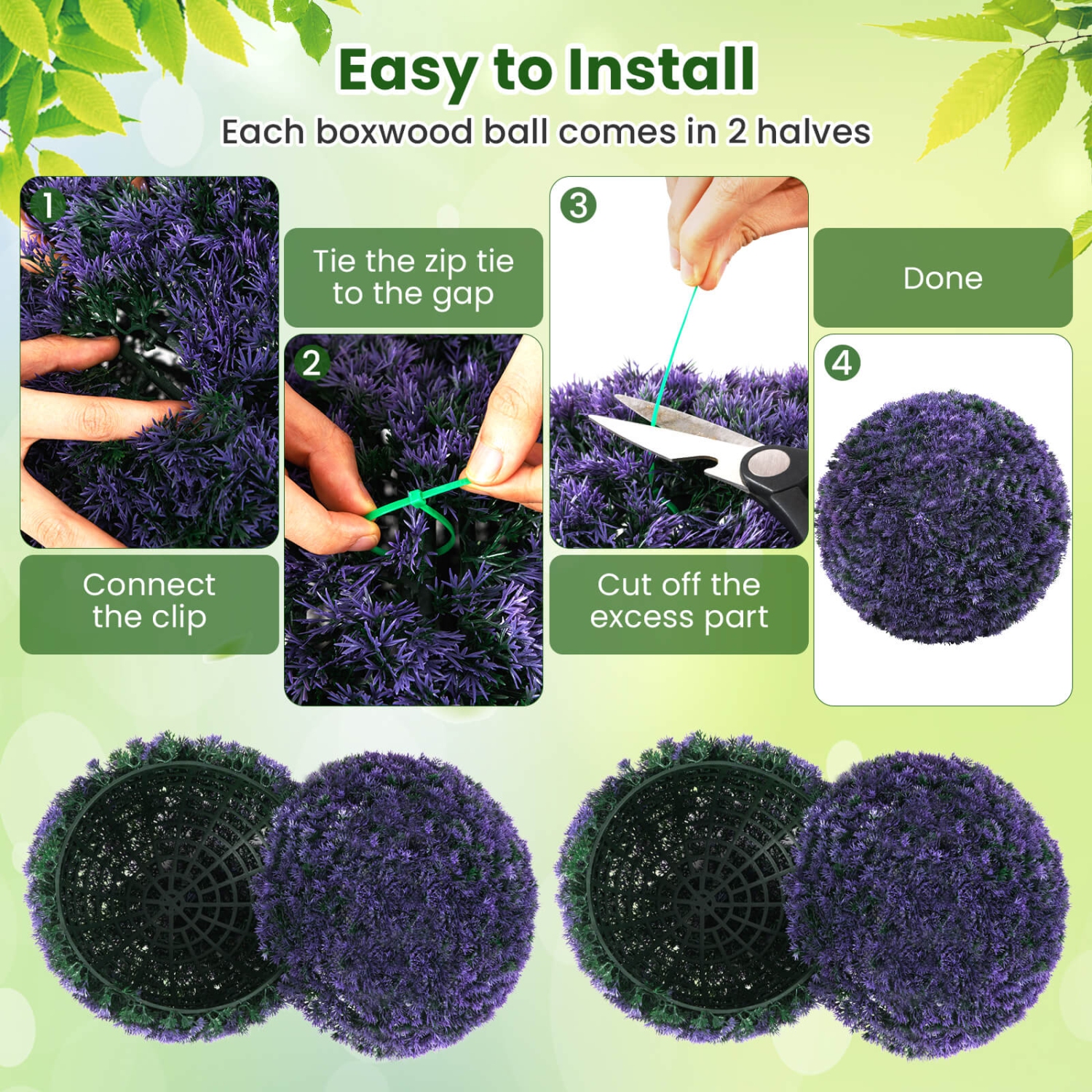 Easy to Install

Each boxwood ball comes in 2 halves

1

Connect the clip

Tie the zip tie to the gap

2

3

Cut off the excess part

Done

4