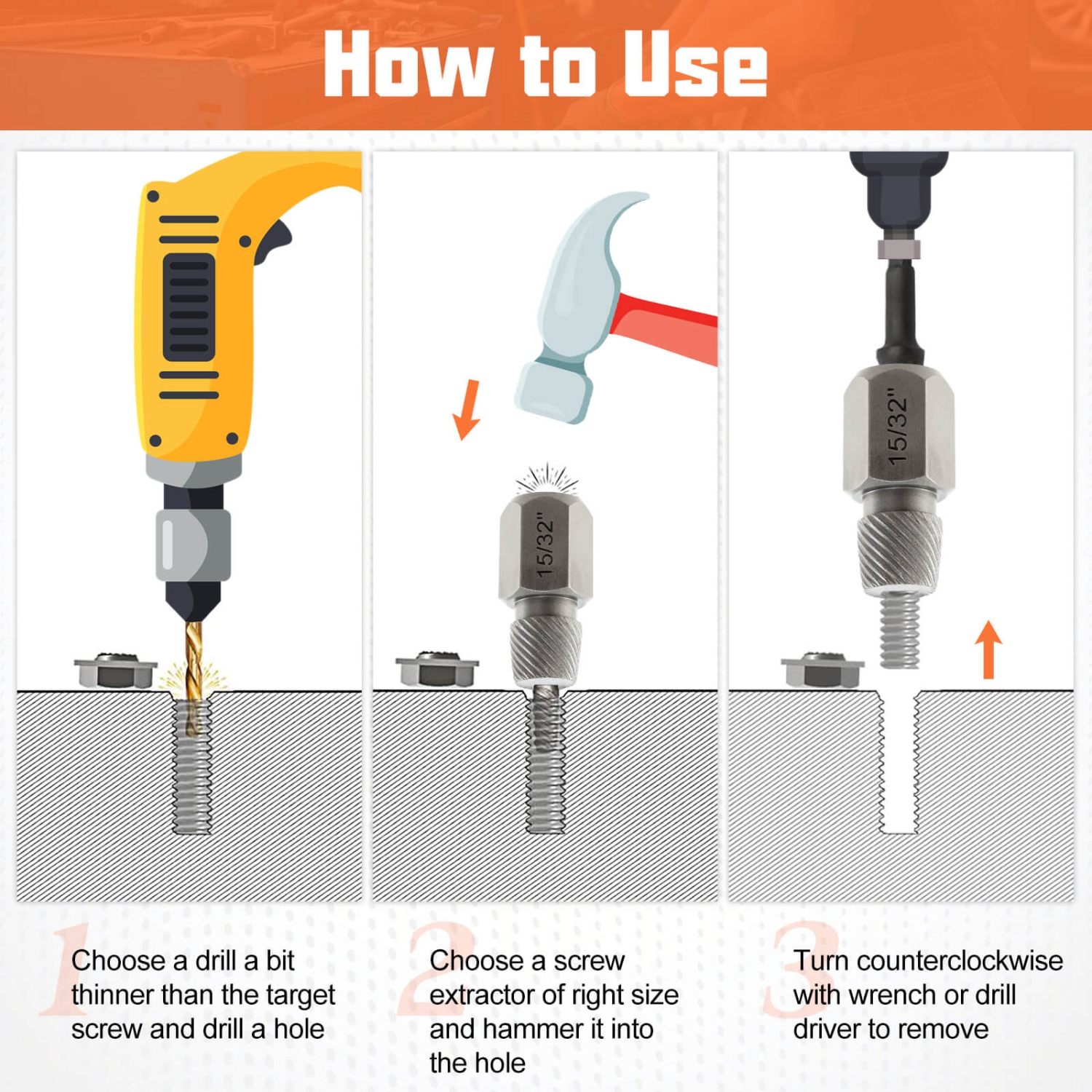 How to Use

15/32"

15/32"

1 Choose a drill a bit thinner than the target screw and drill a hole

2 Choose a screw extractor of right size and hammer it into the hole

3 Turn counterclockwise with wrench or drill driver to remove