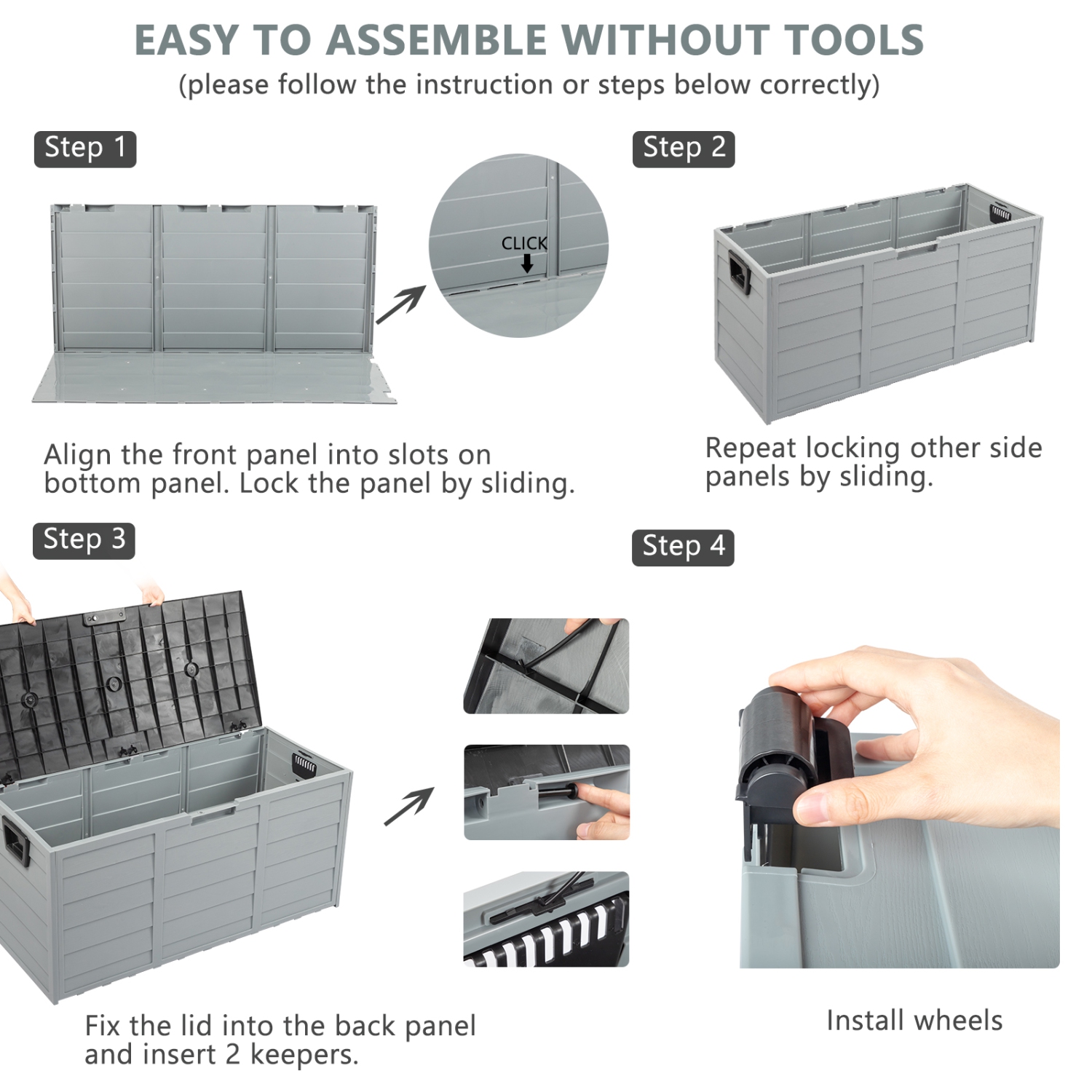 EASY TO ASSEMBLE WITHOUT TOOLS
(please follow the instruction or steps below correctly)

Step 1

CLICK

Align the front panel into slots on bottom panel. Lock the panel by sliding.

Step 2

Repeat locking other side panels by sliding.

Step 3

Fix the lid into the back panel and insert 2 keepers.

Step 4

Install wheels