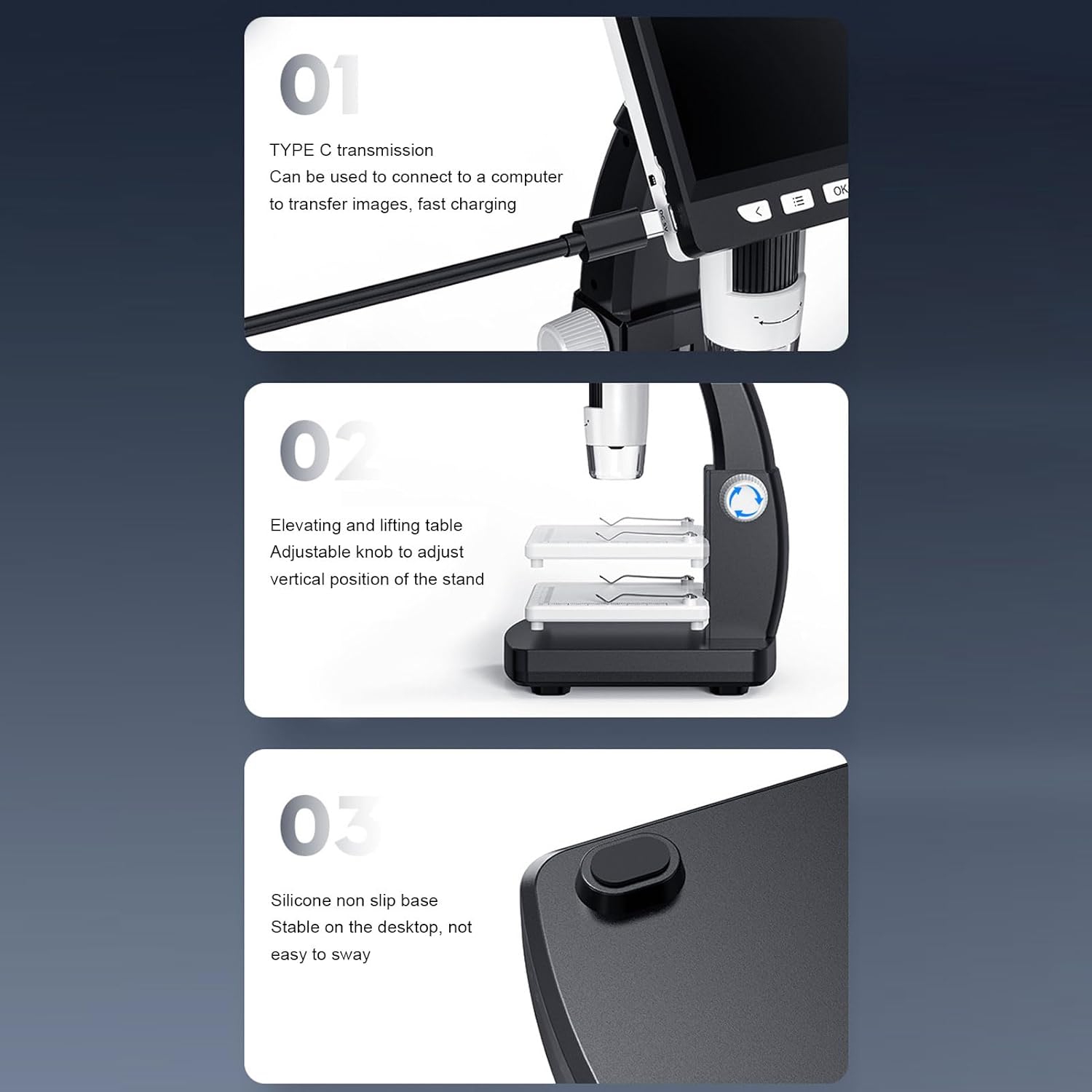 01

TYPE C transmission
Can be used to connect to a computer to transfer images, fast charging

OK

02

Elevating and lifting table
Adjustable knob to adjust vertical position of the stand

03

Silicone non slip base
Stable on the desktop, not easy to sway