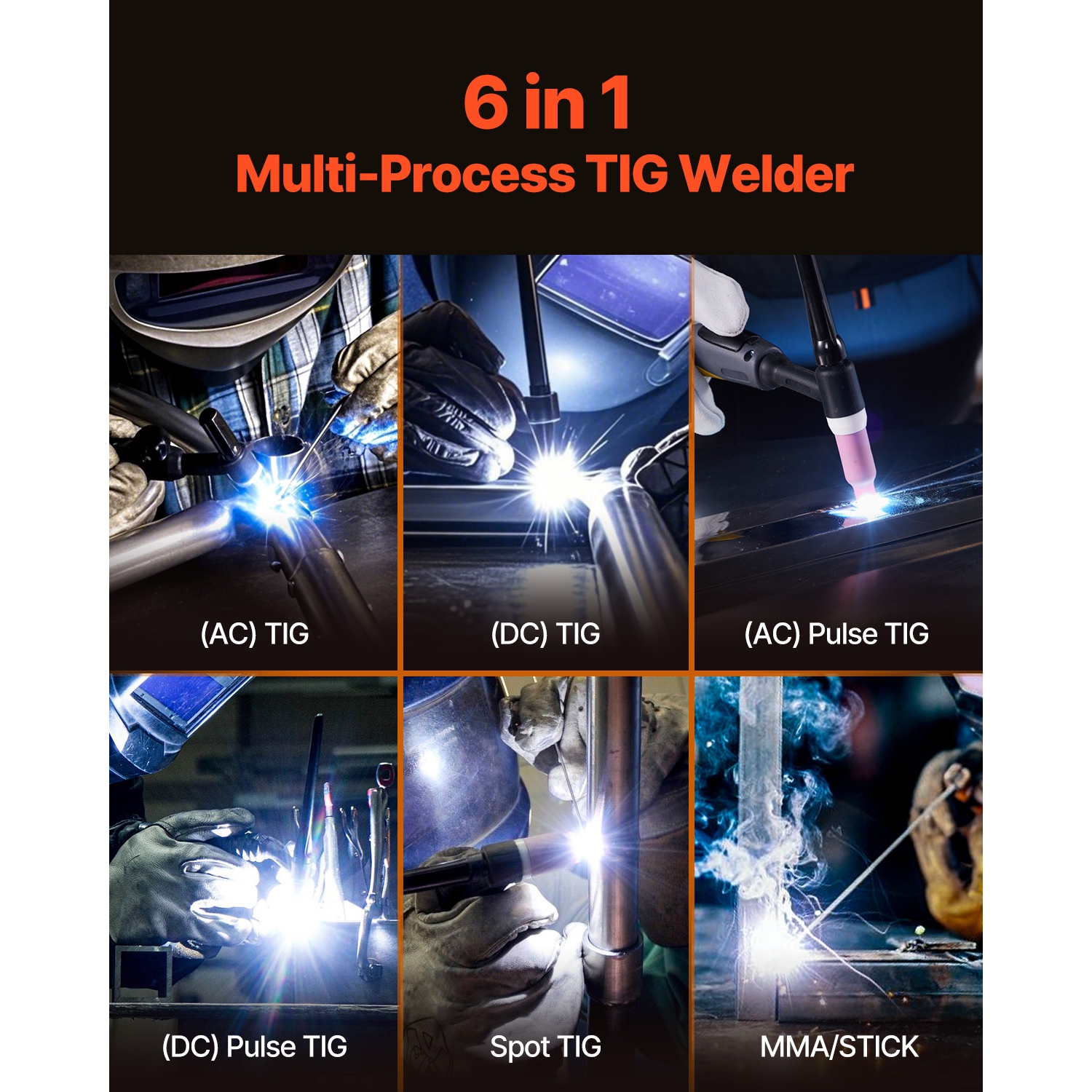 6 in 1
Multi-Process TIG Welder

(AC) TIG

(DC) TIG

(AC) Pulse TIG

(DC) Pulse TIG

Spot TIG

MMA/STICK