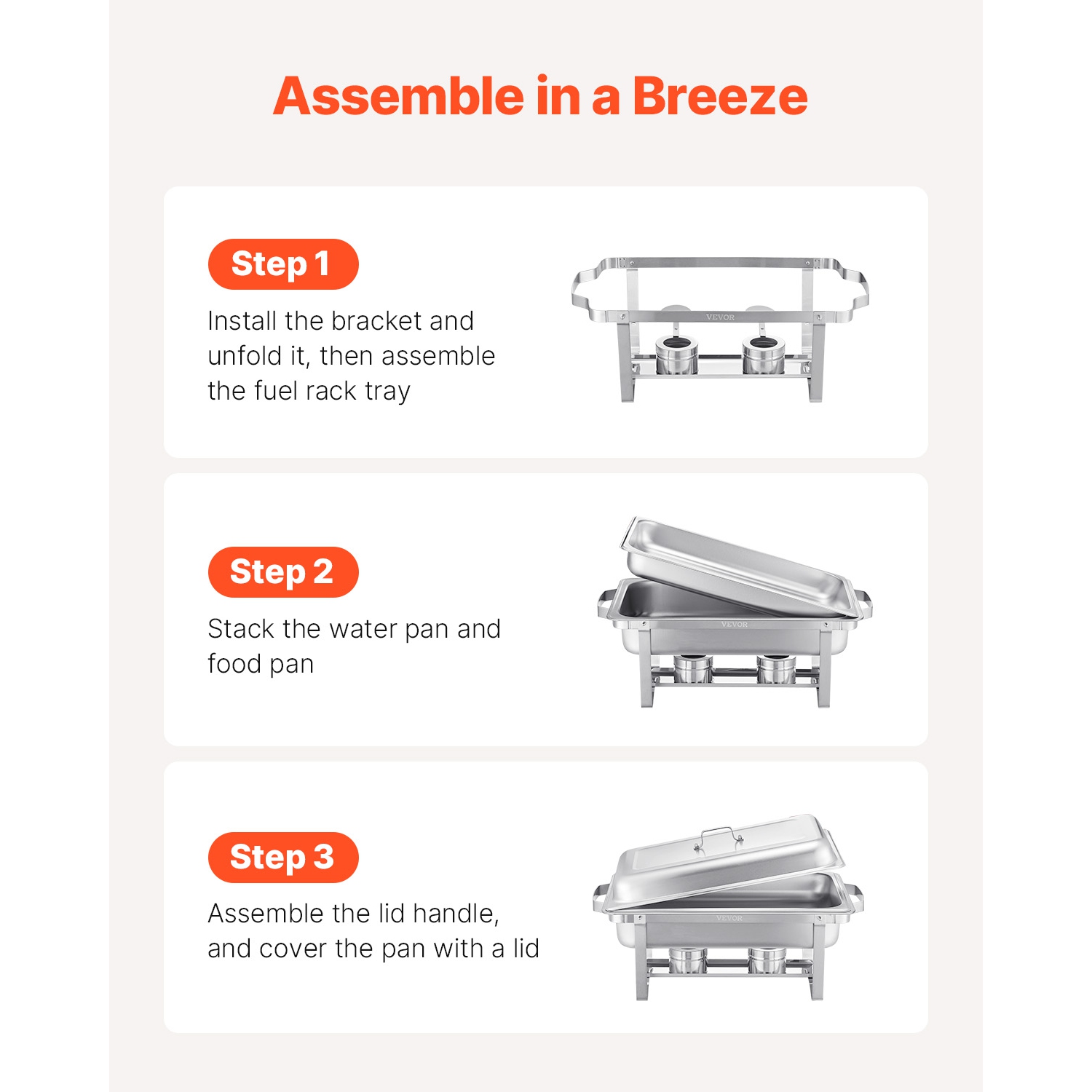 Assemble in a Breeze

Step 1

Install the bracket and unfold it, then assemble the fuel rack tray

VEVOR

Step 2

Stack the water pan and food pan

VEVOR

Step 3

Assemble the lid handle, and cover the pan with a lid

VEVOR