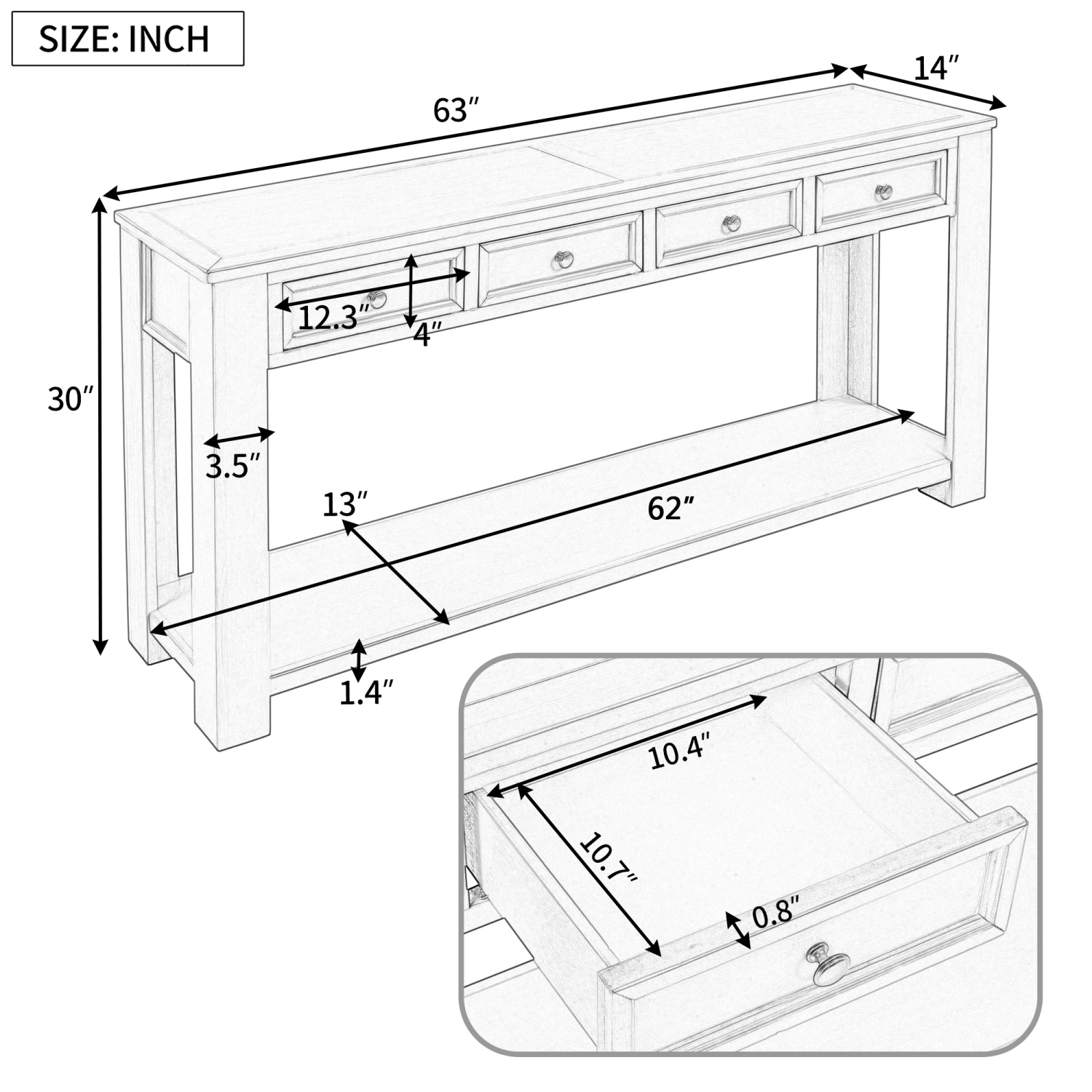 SIZE: INCH

63″

14″

12.3″

4″

30″

3.5″

13″

62″

1.4″

10.4″

10.7″

0.8″