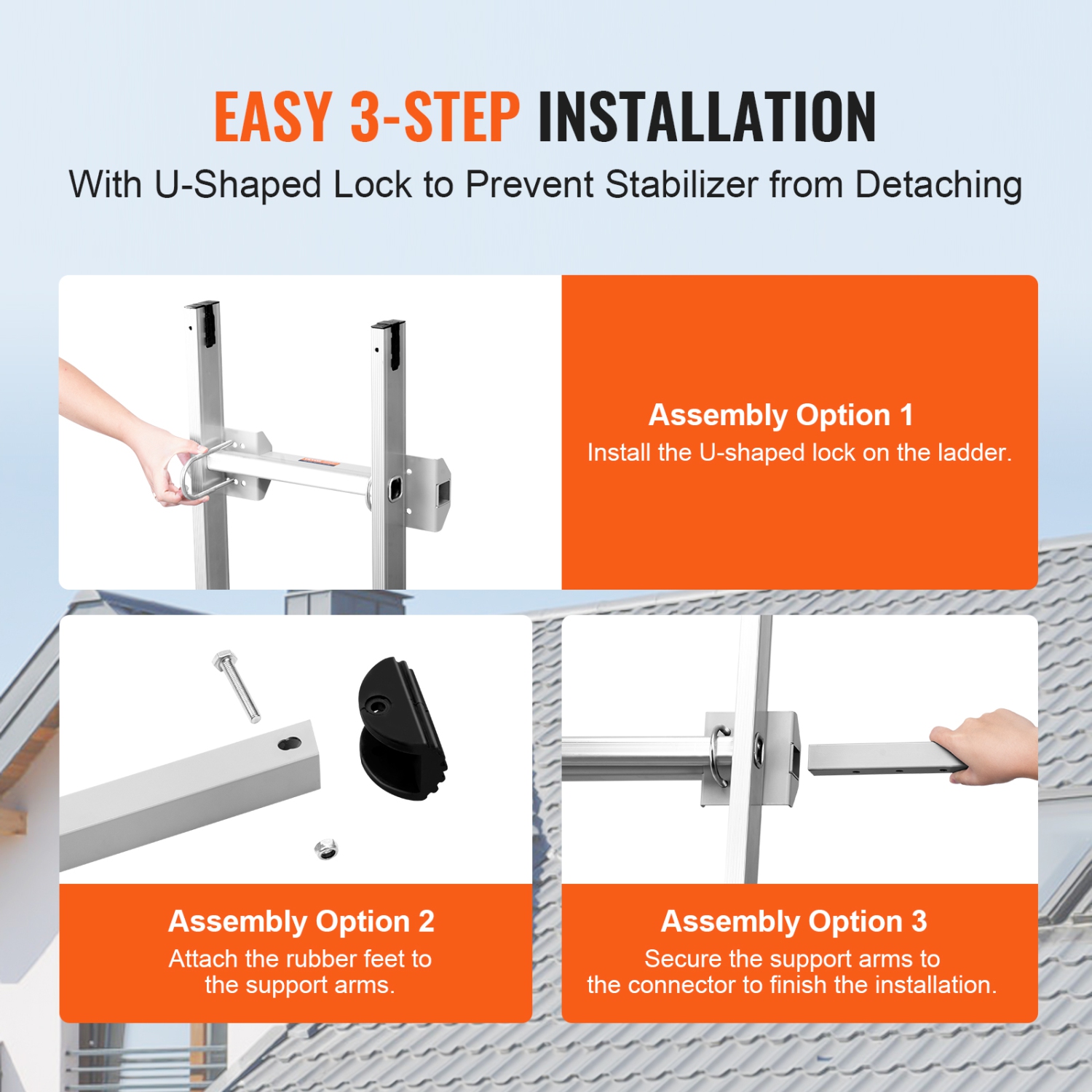 EASY 3-STEP INSTALLATION

With U-Shaped Lock to Prevent Stabilizer from Detaching

Assembly Option 1
Install the U-shaped lock on the ladder.

Assembly Option 2
Attach the rubber feet to the support arms.

Assembly Option 3
Secure the support arms to the connector to finish the installation.