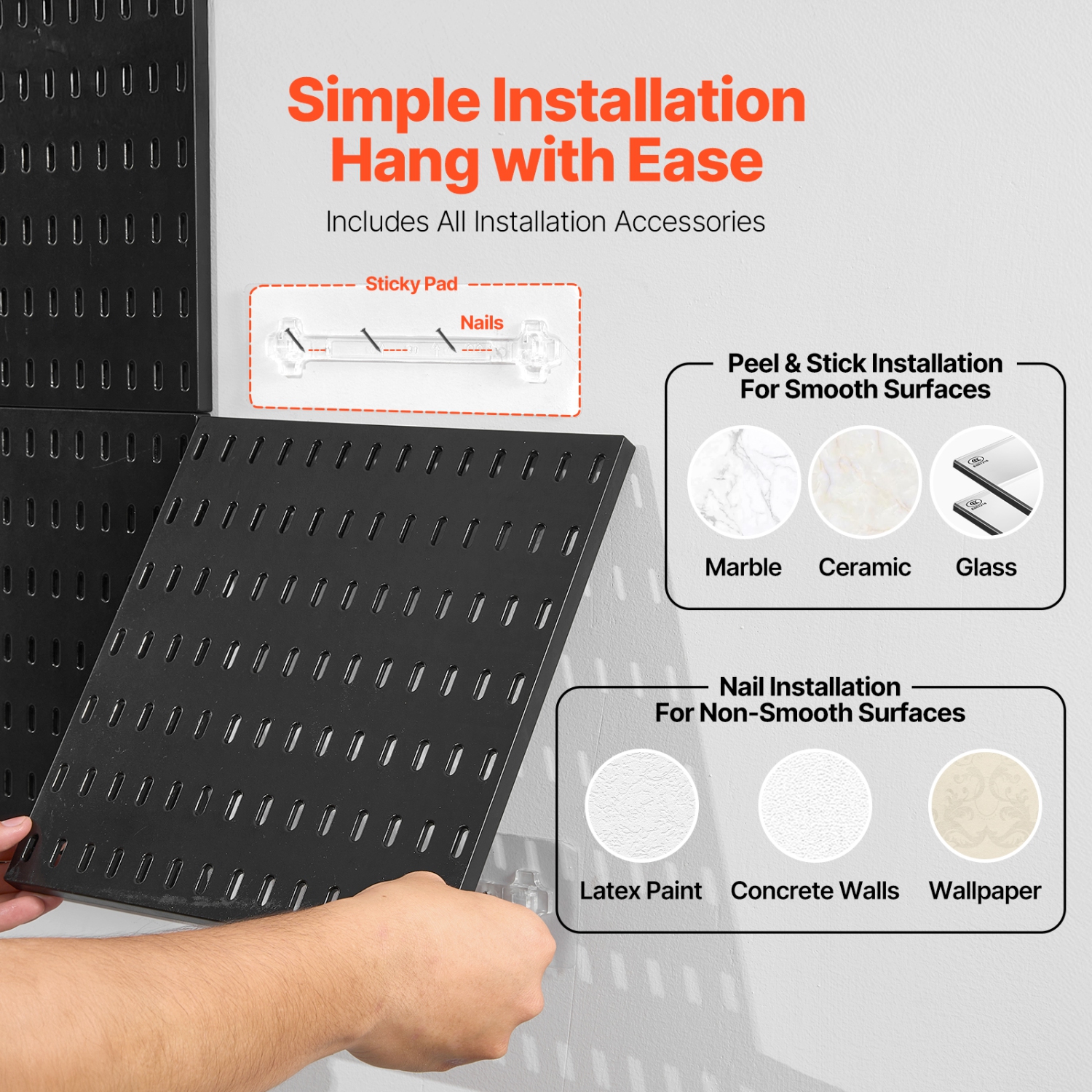 Simple Installation
Hang with Ease

Includes All Installation Accessories

Sticky Pad

Nails

Peel & Stick Installation
For Smooth Surfaces

Marble

Ceramic

Glass

Nail Installation
For Non-Smooth Surfaces

Latex Paint

Concrete Walls

Wallpaper