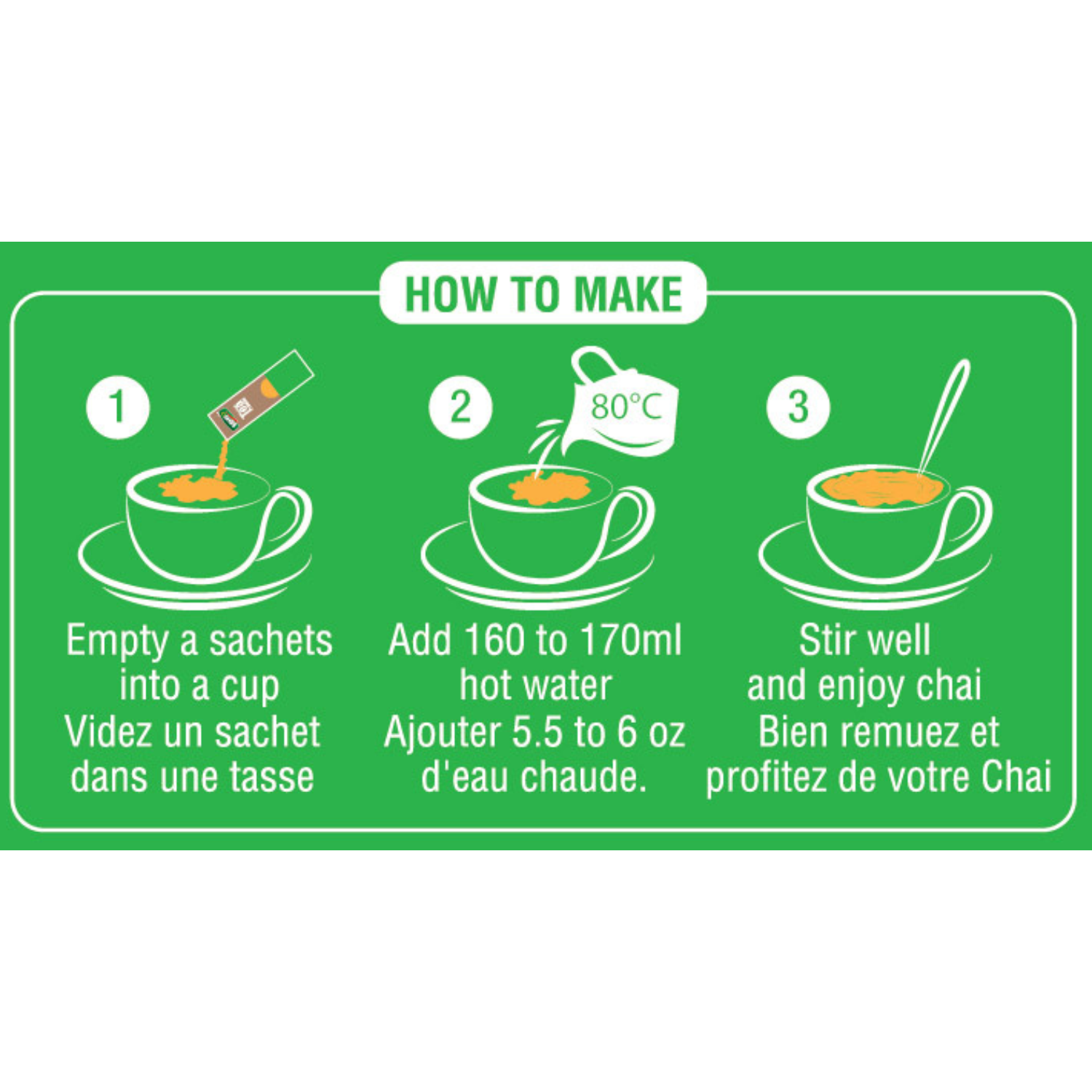 HOW TO MAKE

1

Empty a sachets into a cup
Videz un sachet dans une tasse

2

80°C

Add 160 to 170ml hot water
Ajouter 5.5 to 6 oz d'eau chaude.

3

Stir well and enjoy chai
Bien remuez et profitez de votre Chai