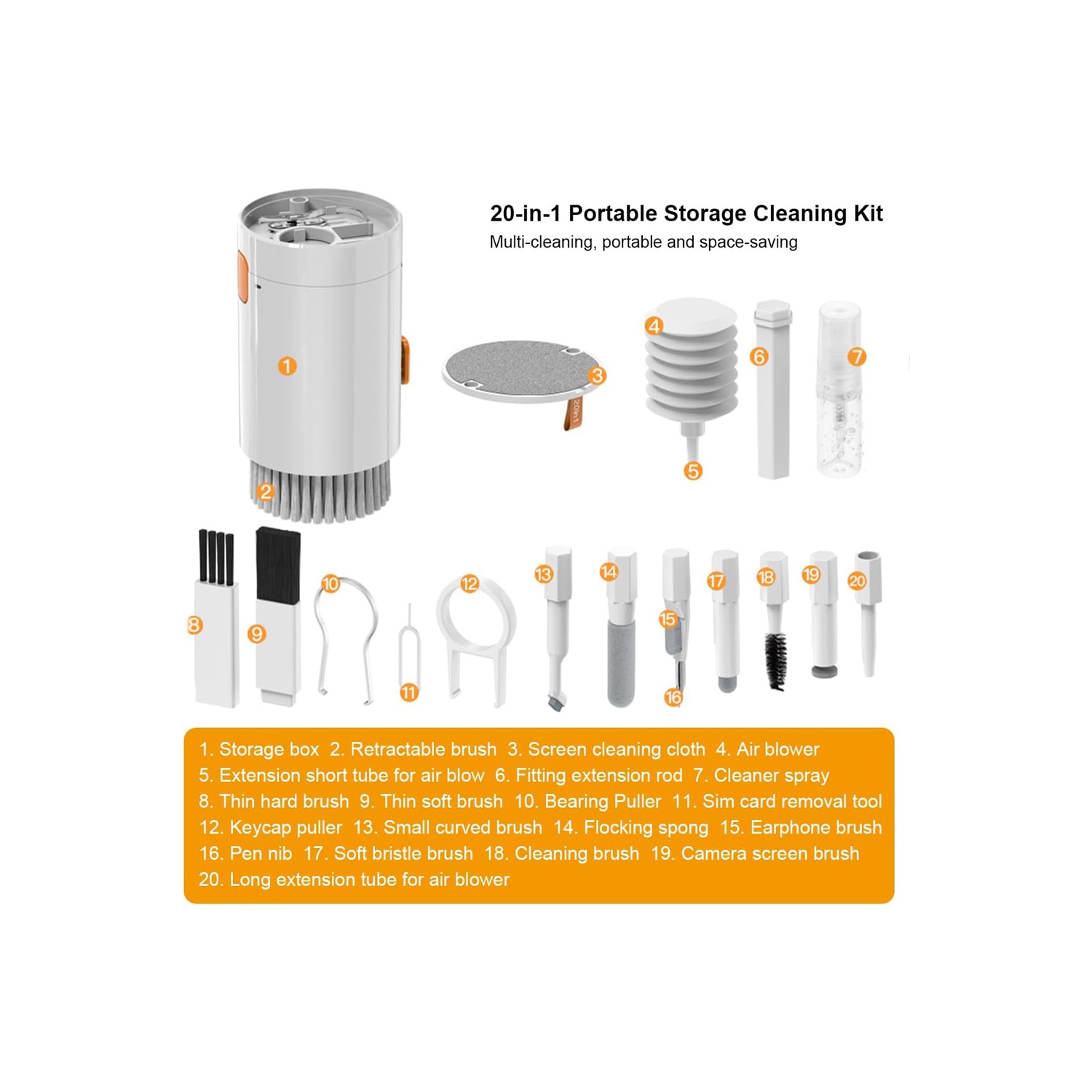 20-in-1 Portable Storage Cleaning Kit
Multi-cleaning, portable and space-saving

1
2
3
20in1
4
5
6
7
8
9
10
11
12
13
14
15
16
17
18
19
20

1. Storage box 2. Retractable brush 3. Screen cleaning cloth 4. Air blower
5. Extension short tube for air blow 6. Fitting extension rod 7. Cleaner spray
8. Thin hard brush 9. Thin soft brush 10. Bearing Puller 11. Sim card removal tool
12. Keycap puller 13. Small curved brush 14. Flocking spong 15. Earphone brush
16. Pen nib 17. Soft bristle brush 18. Cleaning brush 19. Camera screen brush
20. Long extension tube for air blower