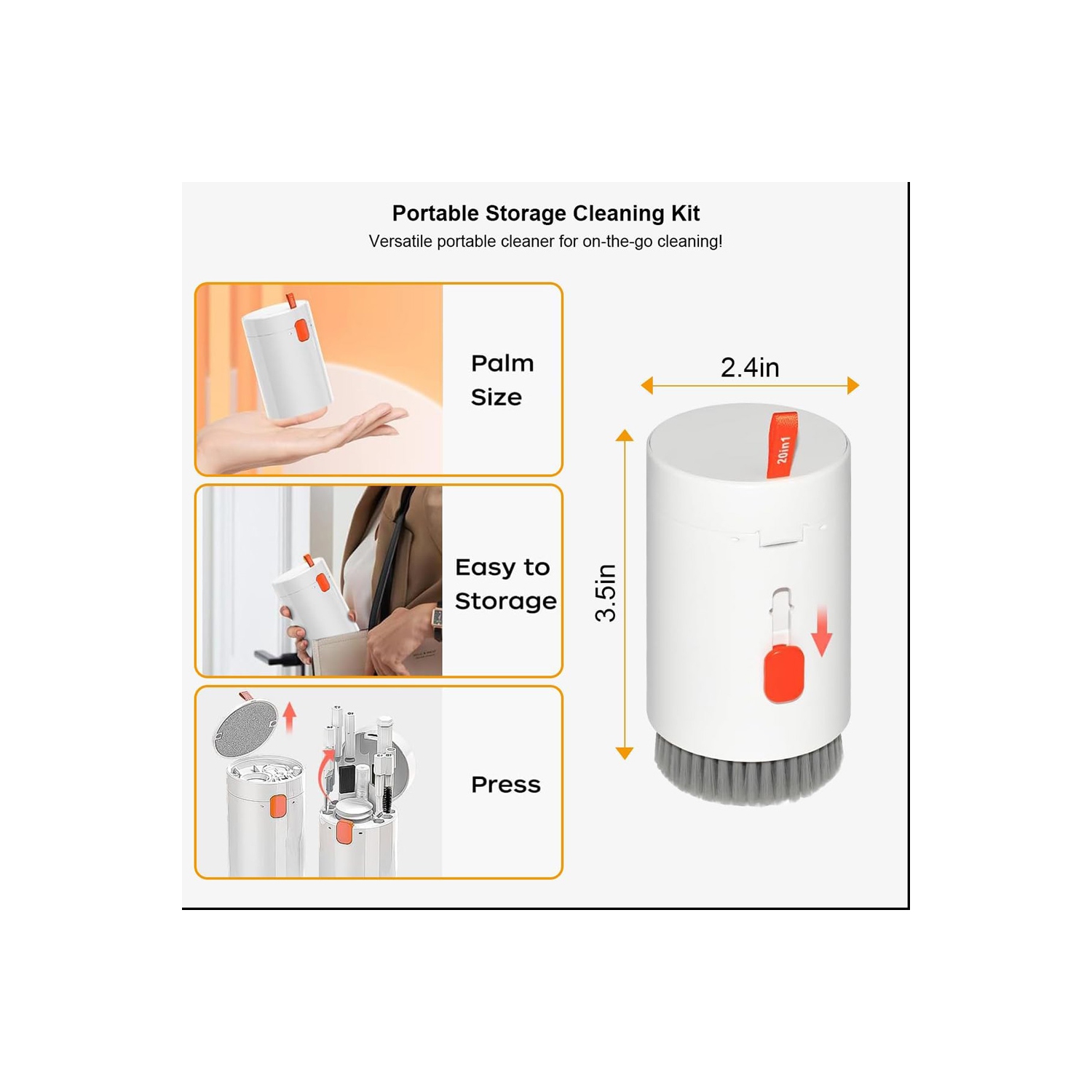 Portable Storage Cleaning Kit
Versatile portable cleaner for on-the-go cleaning!

Palm Size

Easy to Storage

Press

2.4in

3.5in

20in1