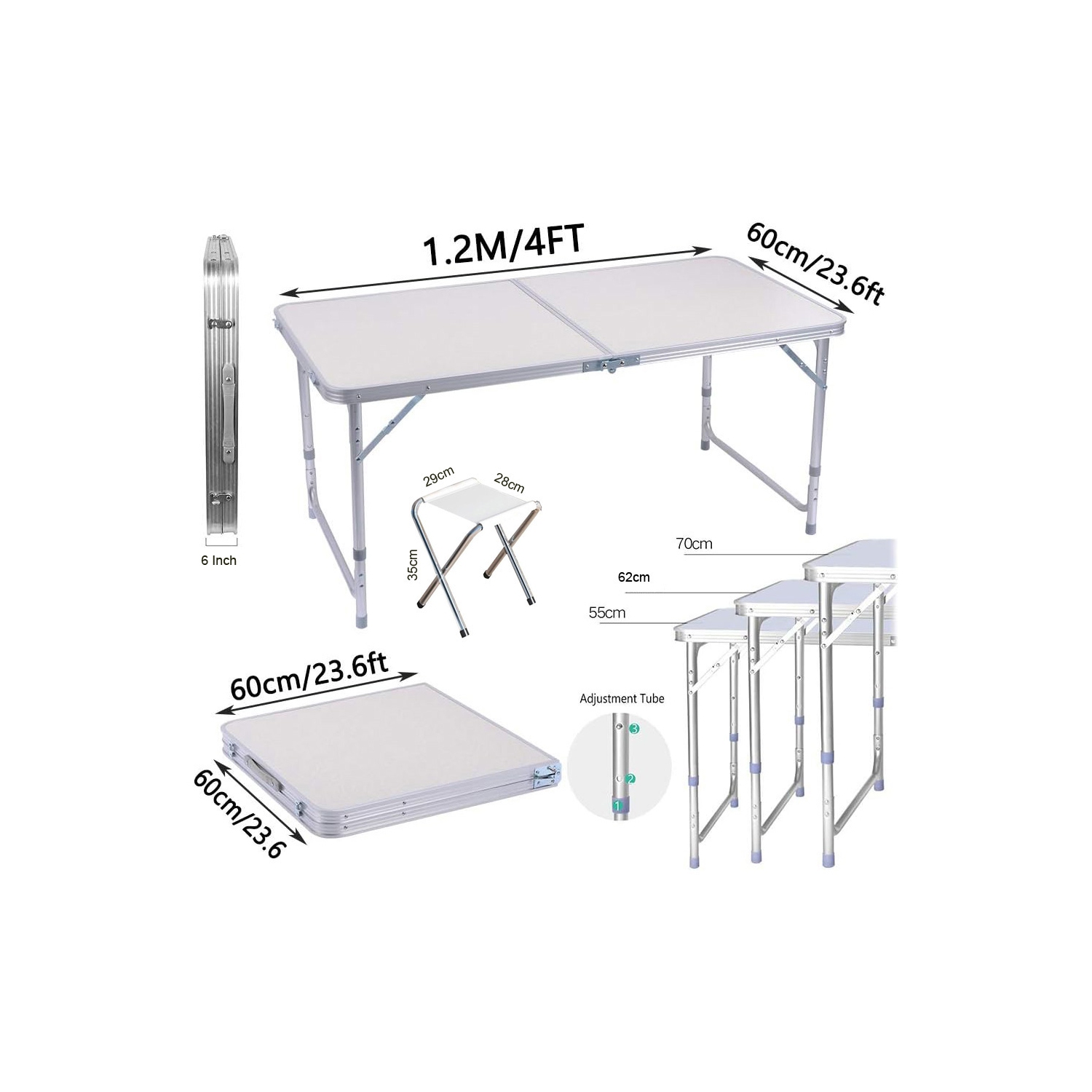 1.2M/4FT

60cm/23.6ft

6 Inch

29cm

28cm

35cm

70cm

62cm

55cm

60cm/23.6ft

60cm/23.6

Adjustment Tube

3

2

1