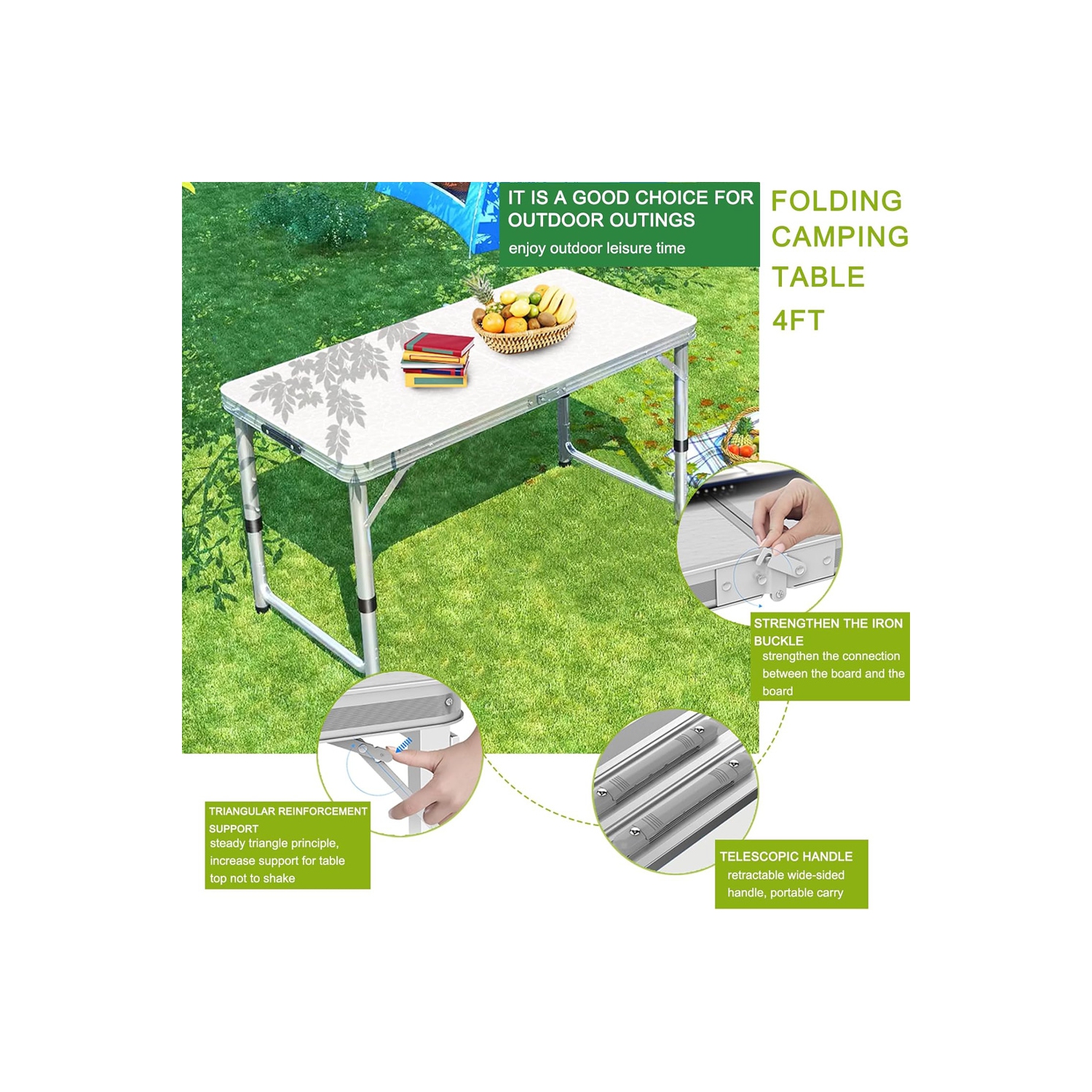 IT IS A GOOD CHOICE FOR OUTDOOR OUTINGS
enjoy outdoor leisure time

FOLDING CAMPING TABLE 4FT

STRENGTHEN THE IRON BUCKLE
strengthen the connection between the board and the board

TRIANGULAR REINFORCEMENT SUPPORT
steady triangle principle, increase support for table top not to shake

TELESCOPIC HANDLE
retractable wide-sided handle, portable carry