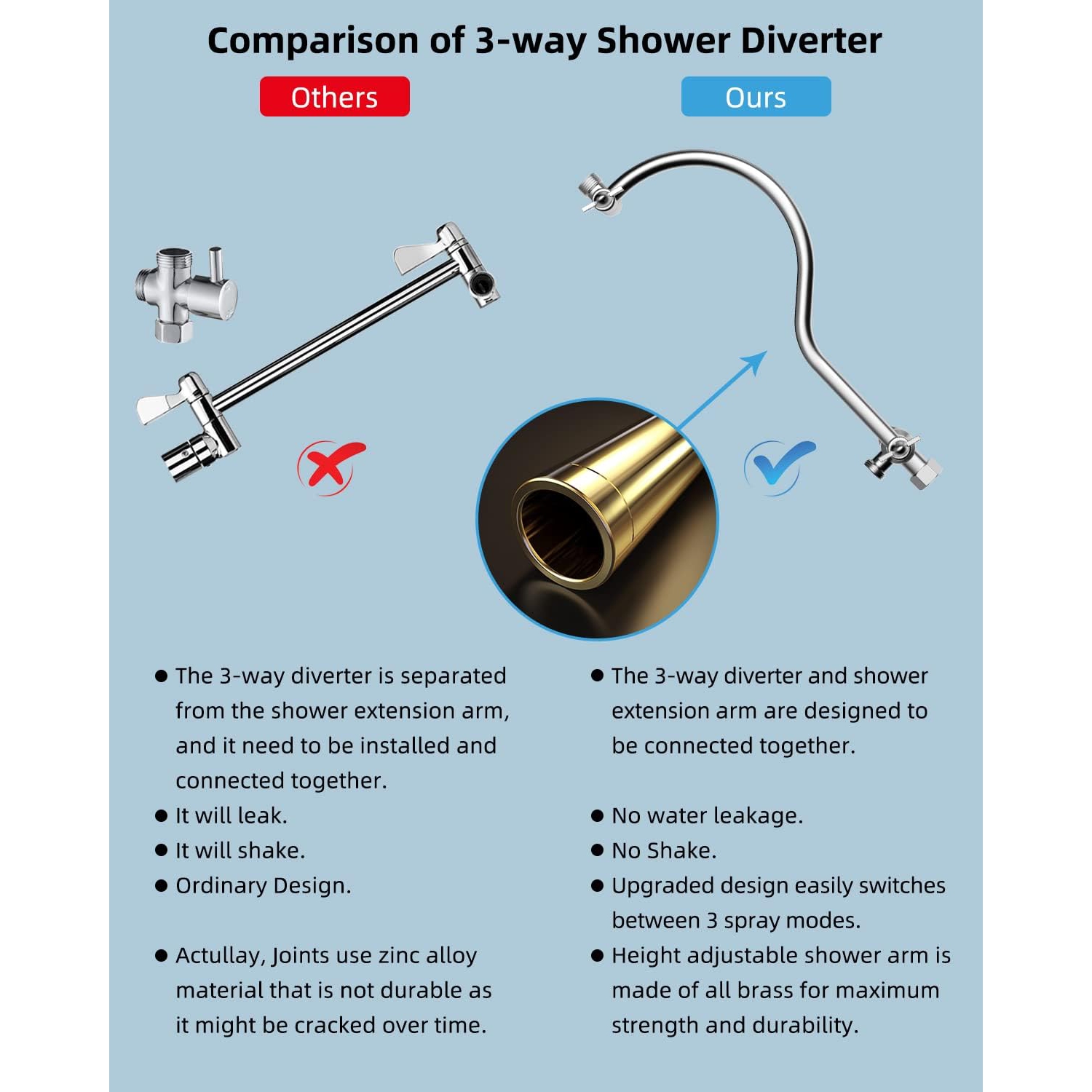 Comparison of 3-way Shower Diverter

Others

Ours

● The 3-way diverter is separated from the shower extension arm, and it need to be installed and connected together.
● It will leak.
● It will shake.
● Ordinary Design.

● Actullay, Joints use zinc alloy material that is not durable as it might be cracked over time.

● The 3-way diverter and shower extension arm are designed to be connected together.

● No water leakage.
● No Shake.
● Upgraded design easily switches between 3 spray modes.
● Height adjustable shower arm is made of all brass for maximum strength and durability.