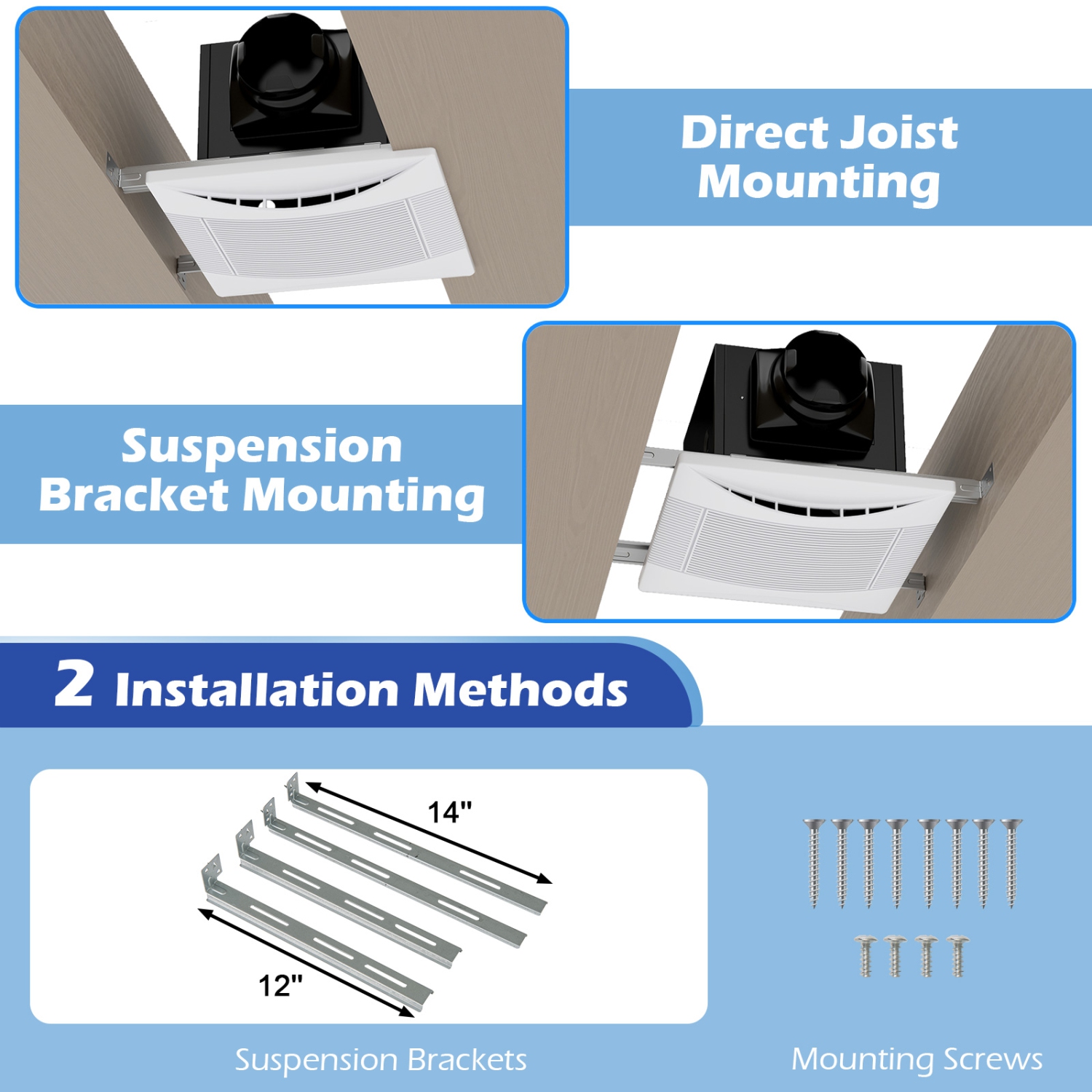 Direct Joist Mounting

Suspension Bracket Mounting

2 Installation Methods

14"

12"

Suspension Brackets

Mounting Screws