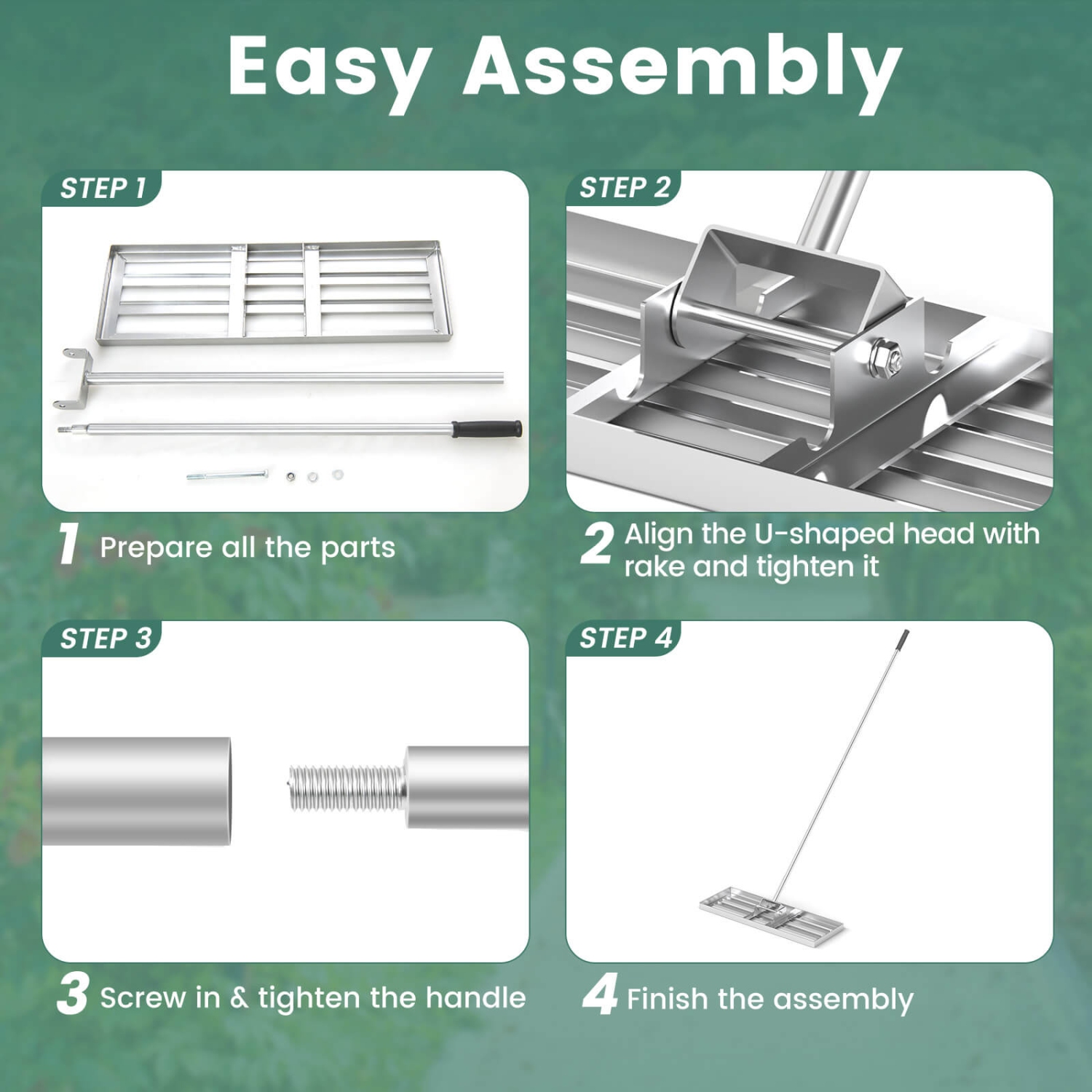 Easy Assembly

STEP 1

1 Prepare all the parts

STEP 2

2 Align the U-shaped head with rake and tighten it

STEP 3

3 Screw in & tighten the handle

STEP 4

4 Finish the assembly