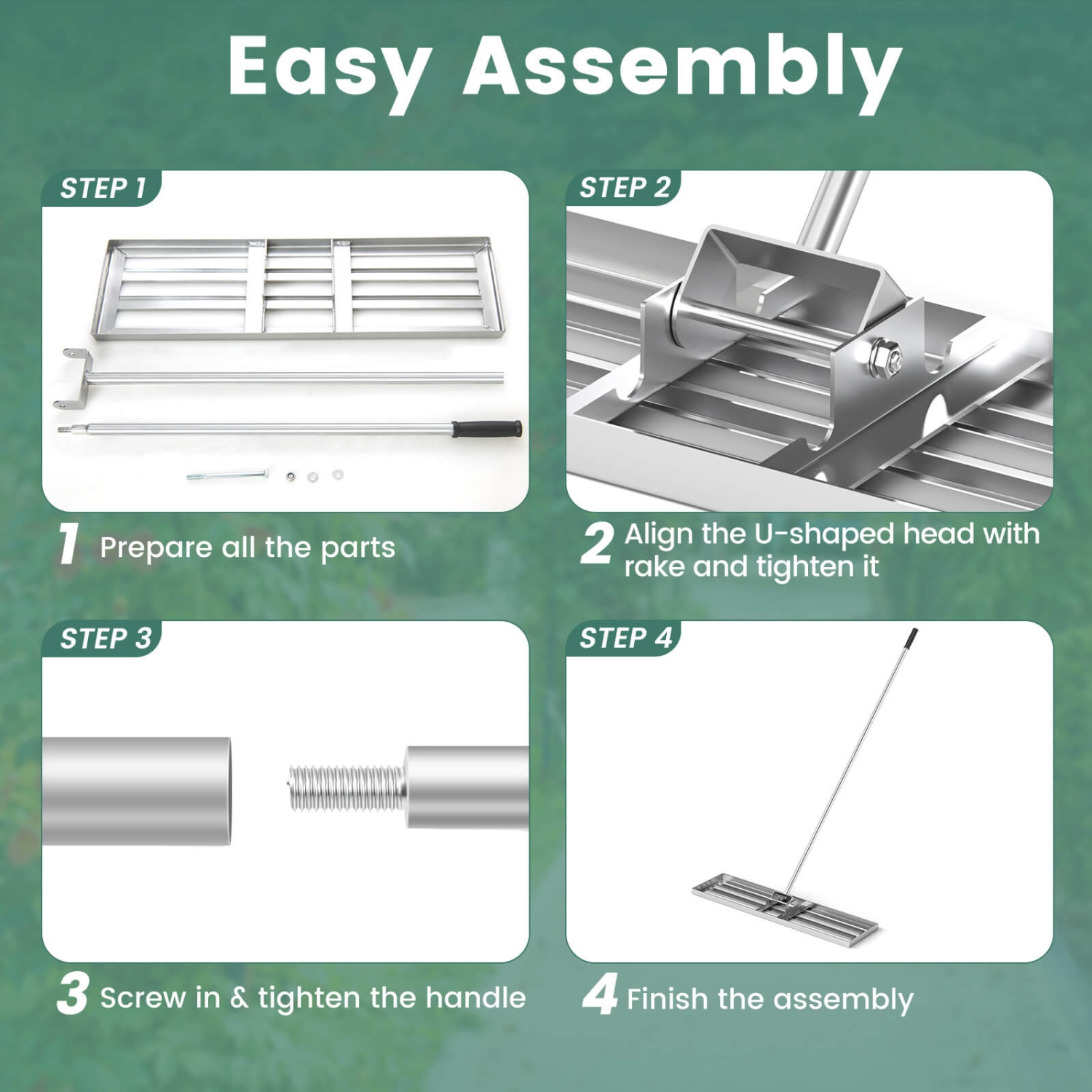 Easy Assembly

STEP 1

1 Prepare all the parts

STEP 2

2 Align the U-shaped head with rake and tighten it

STEP 3

3 Screw in & tighten the handle

STEP 4

4 Finish the assembly