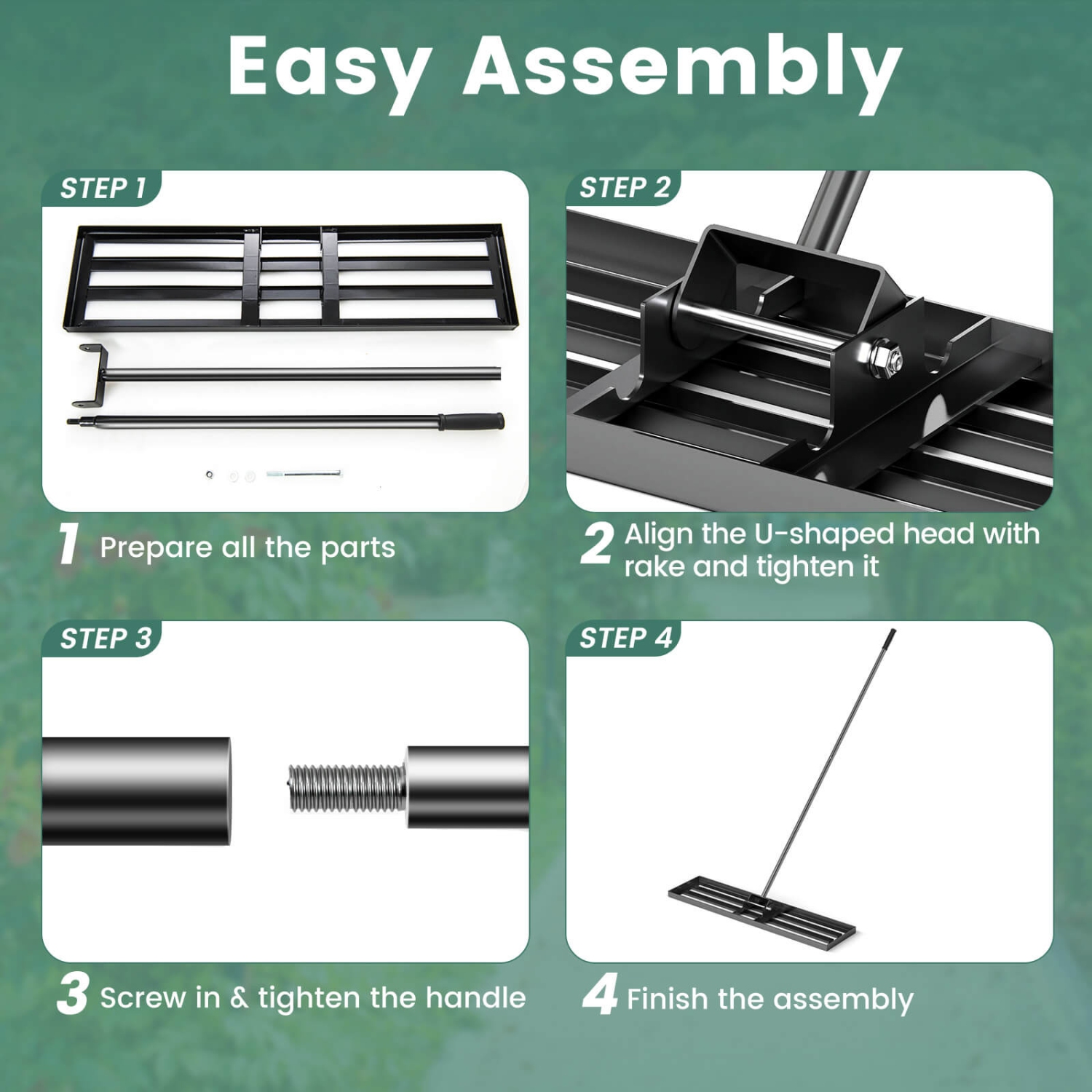 Easy Assembly

STEP 1

1 Prepare all the parts

STEP 2

2 Align the U-shaped head with rake and tighten it

STEP 3

3 Screw in & tighten the handle

STEP 4

4 Finish the assembly