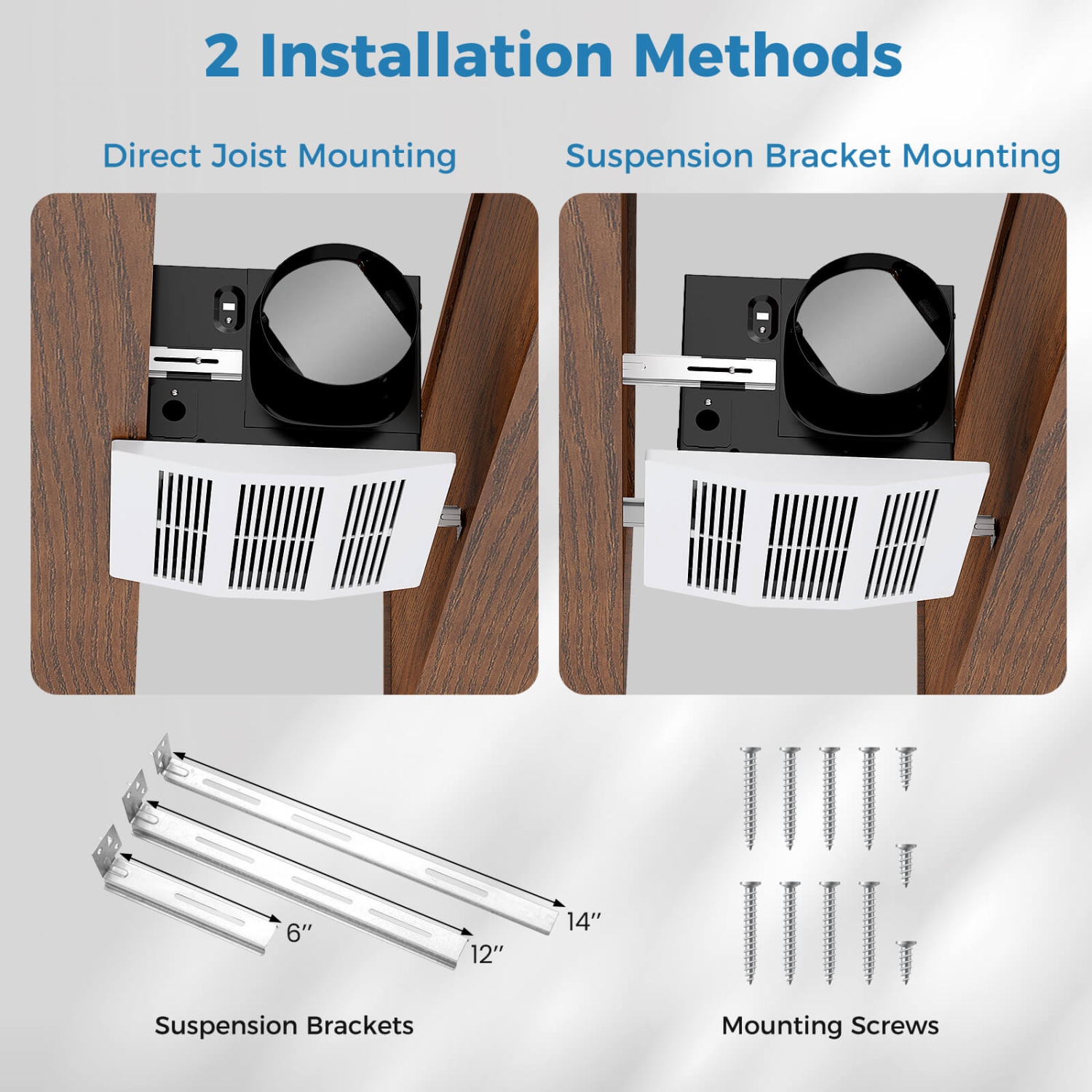 2 Installation Methods

Direct Joist Mounting

Suspension Bracket Mounting

14″

12″

6″

Suspension Brackets

Mounting Screws