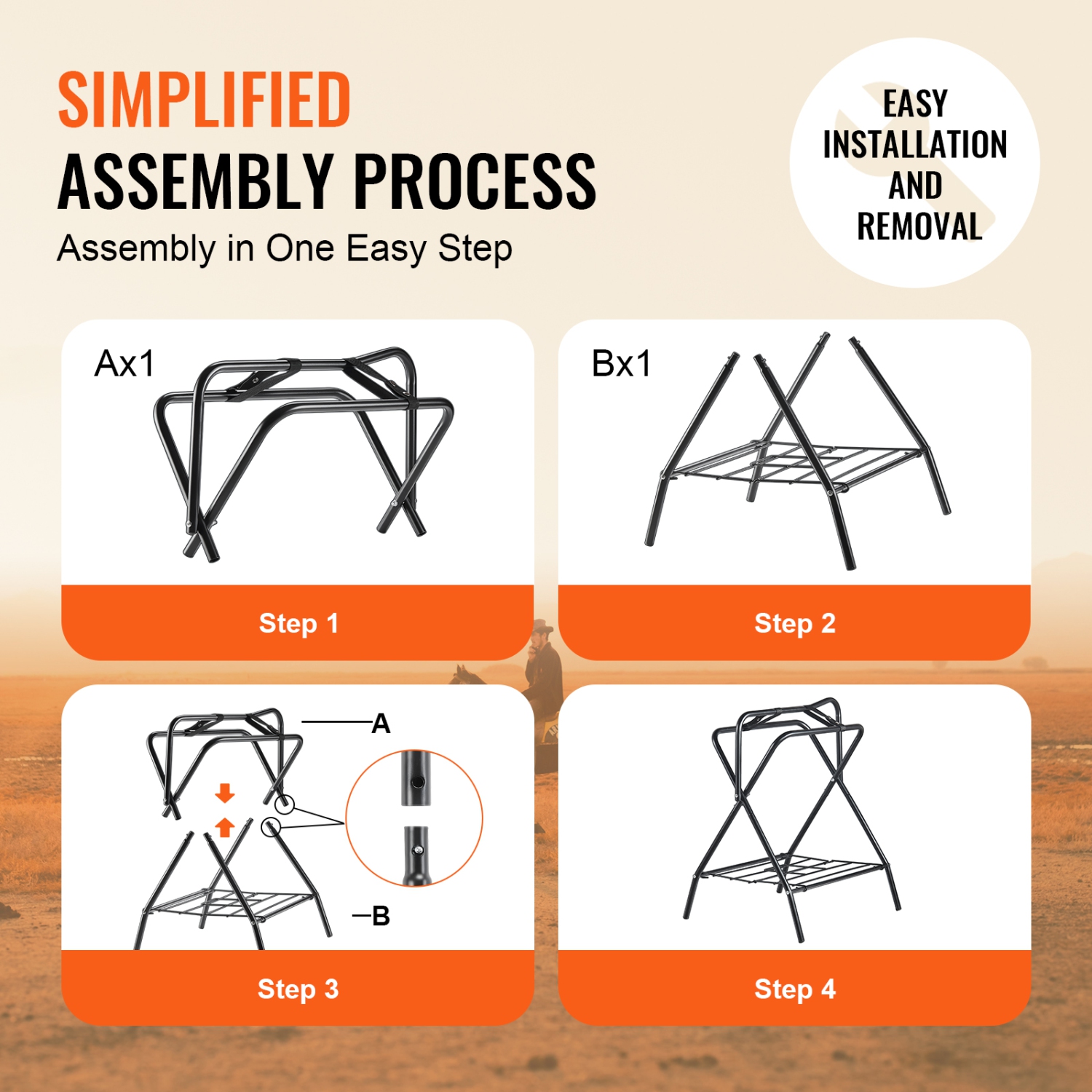 SIMPLIFIED
ASSEMBLY PROCESS
Assembly in One Easy Step

EASY INSTALLATION AND REMOVAL

Ax1

Step 1

Bx1

Step 2

A

B

Step 3

Step 4