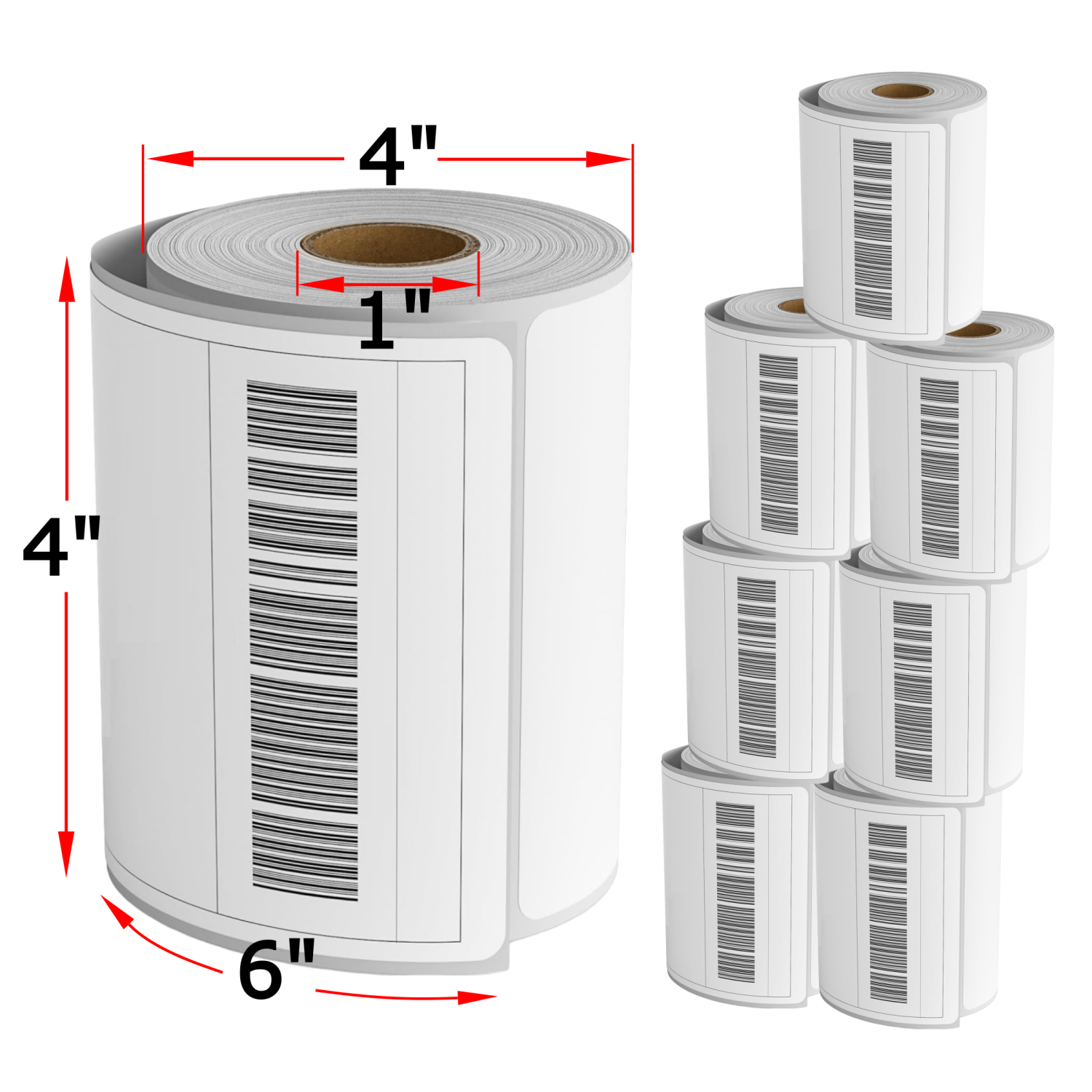 4"
1"
4"
6"