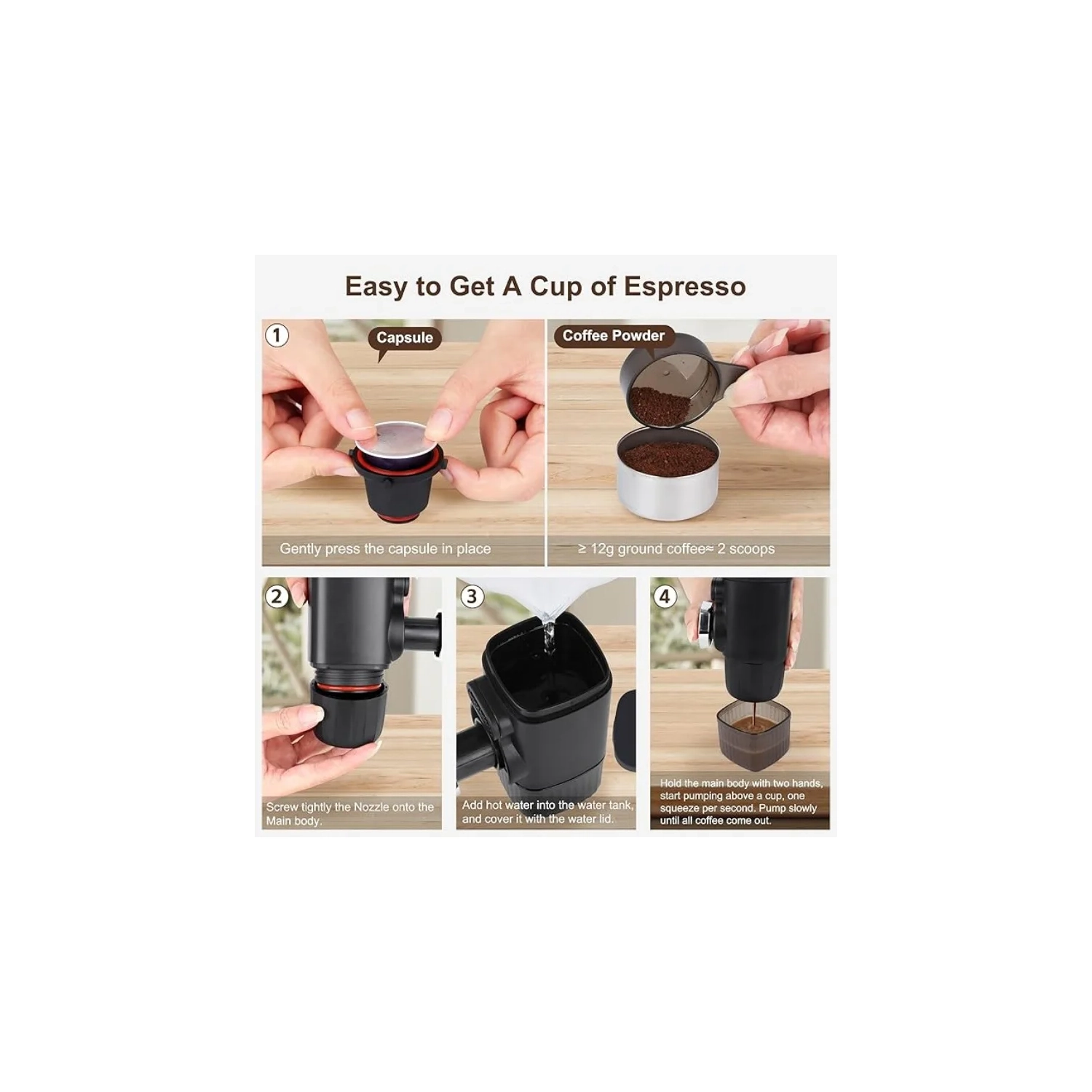 Easy to Get A Cup of Espresso

1

Capsule

Gently press the capsule in place

Coffee Powder

≥ 12g ground coffee≈ 2 scoops

2

Screw tightly the Nozzle onto the Main body.

3

Add hot water into the water tank, and cover it with the water lid.

4

Hold the main body with two hands, start pumping above a cup, one squeeze per second. Pump slowly until all coffee come out.