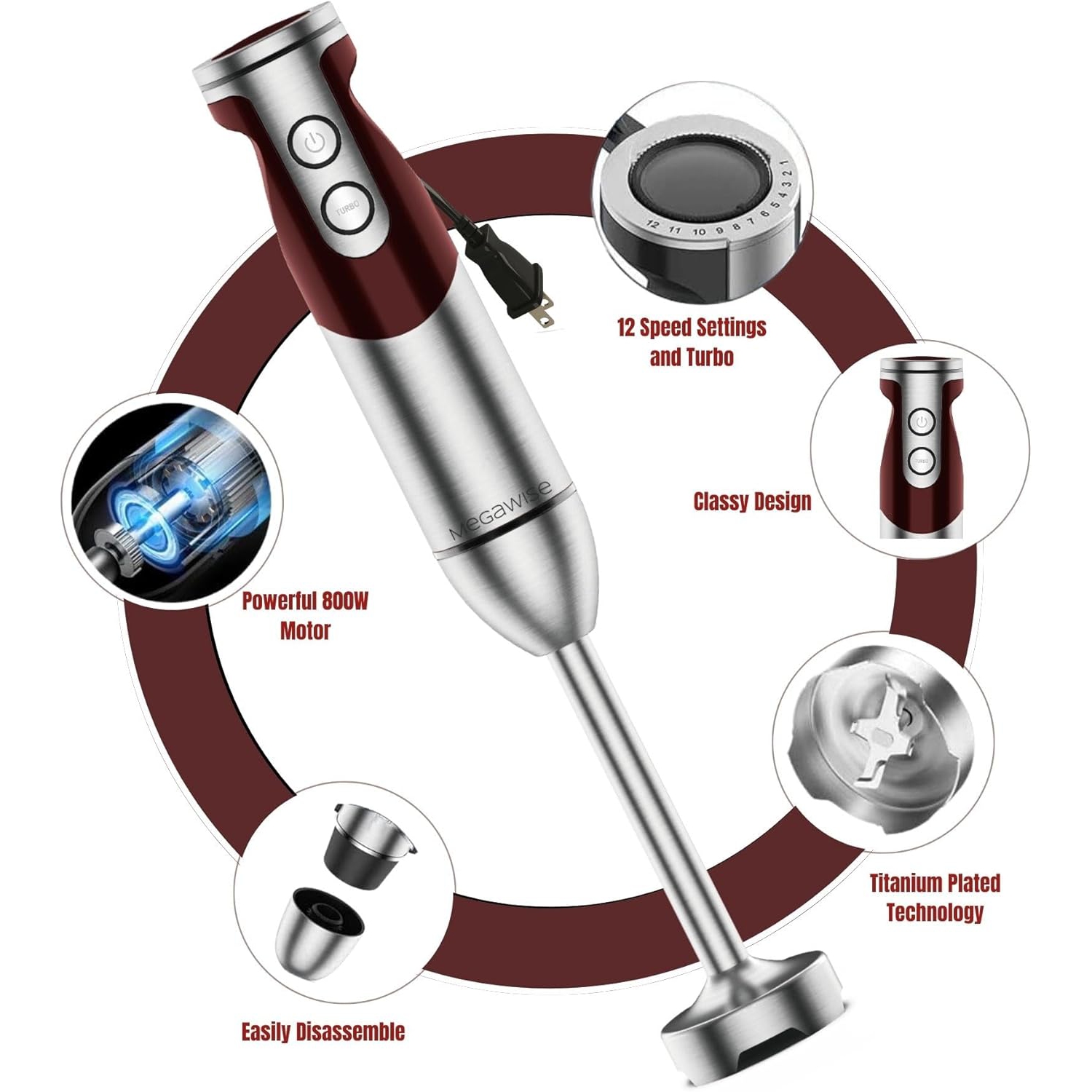 TURBO

MEGAWISE

12 11 10 9 8 7 6 5 4 3 2 1

12 Speed Settings and Turbo

TURBO

Classy Design

Powerful 800W Motor

Titanium Plated Technology

Easily Disassemble