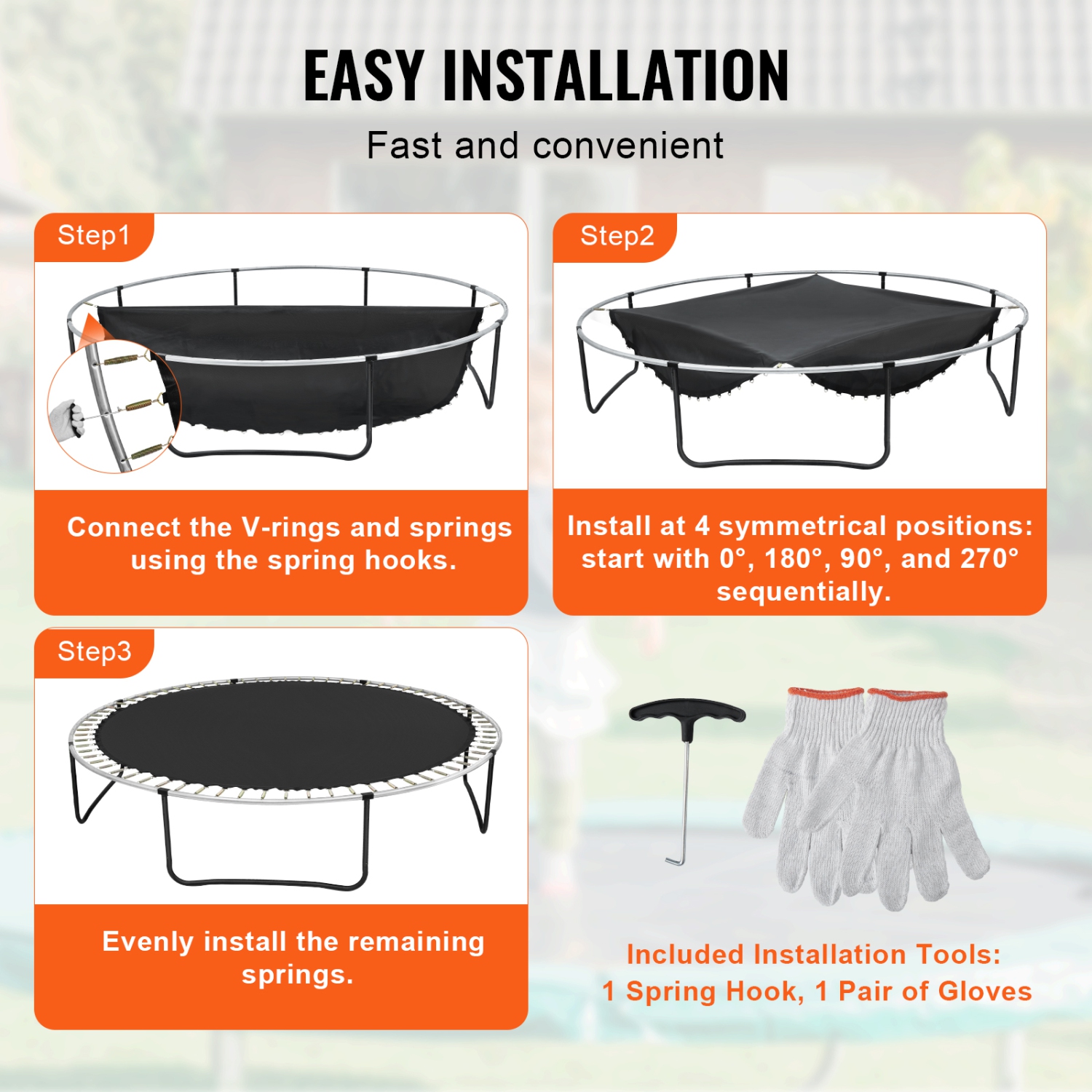 EASY INSTALLATION

Fast and convenient

Step1

Connect the V-rings and springs using the spring hooks.

Step2

Install at 4 symmetrical positions: start with 0°, 180°, 90°, and 270° sequentially.

Step3

Evenly install the remaining springs.

Included Installation Tools:
1 Spring Hook, 1 Pair of Gloves