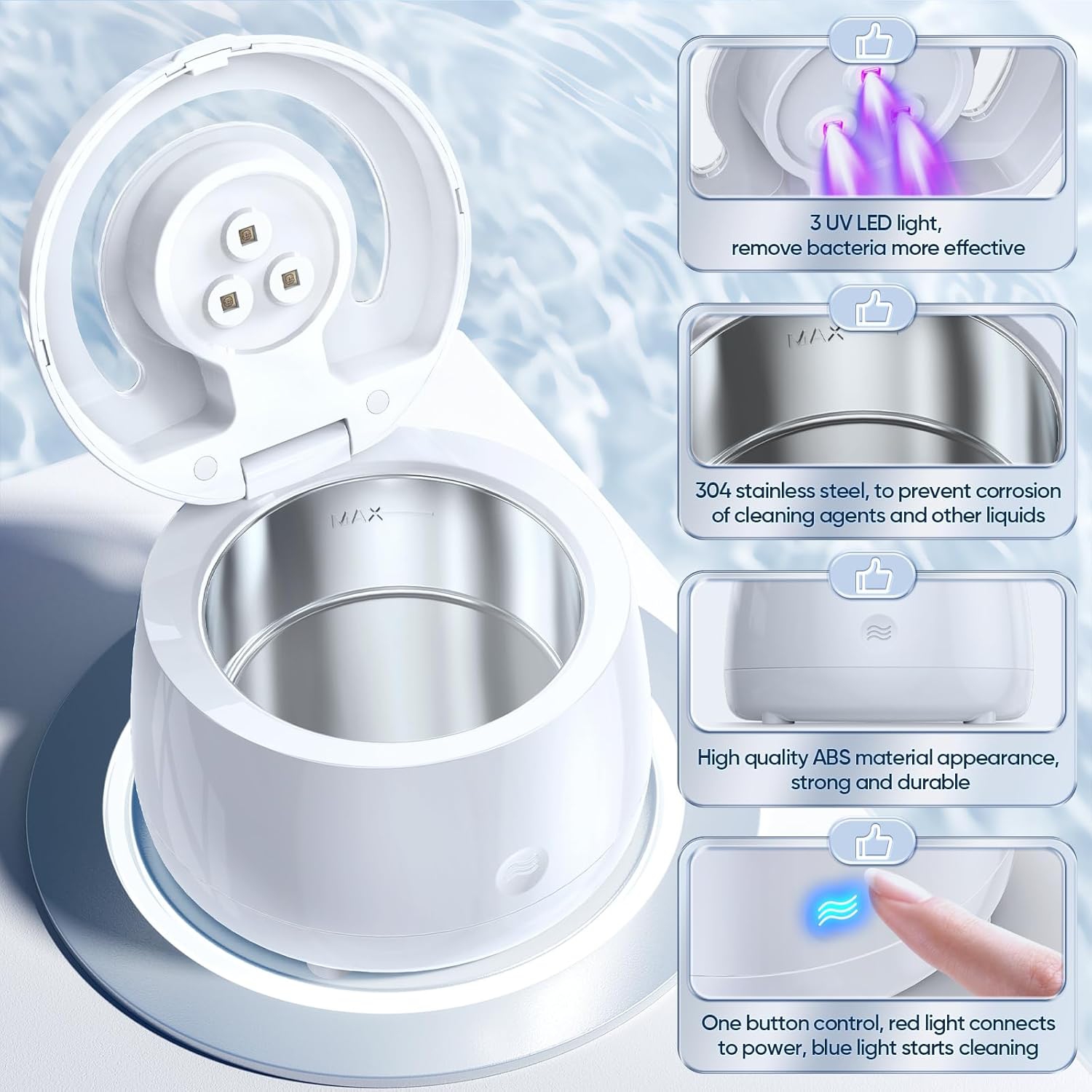 MAX

3 UV LED light, remove bacteria more effective

MAX

304 stainless steel, to prevent corrosion of cleaning agents and other liquids

High quality ABS material appearance, strong and durable

One button control, red light connects to power, blue light starts cleaning