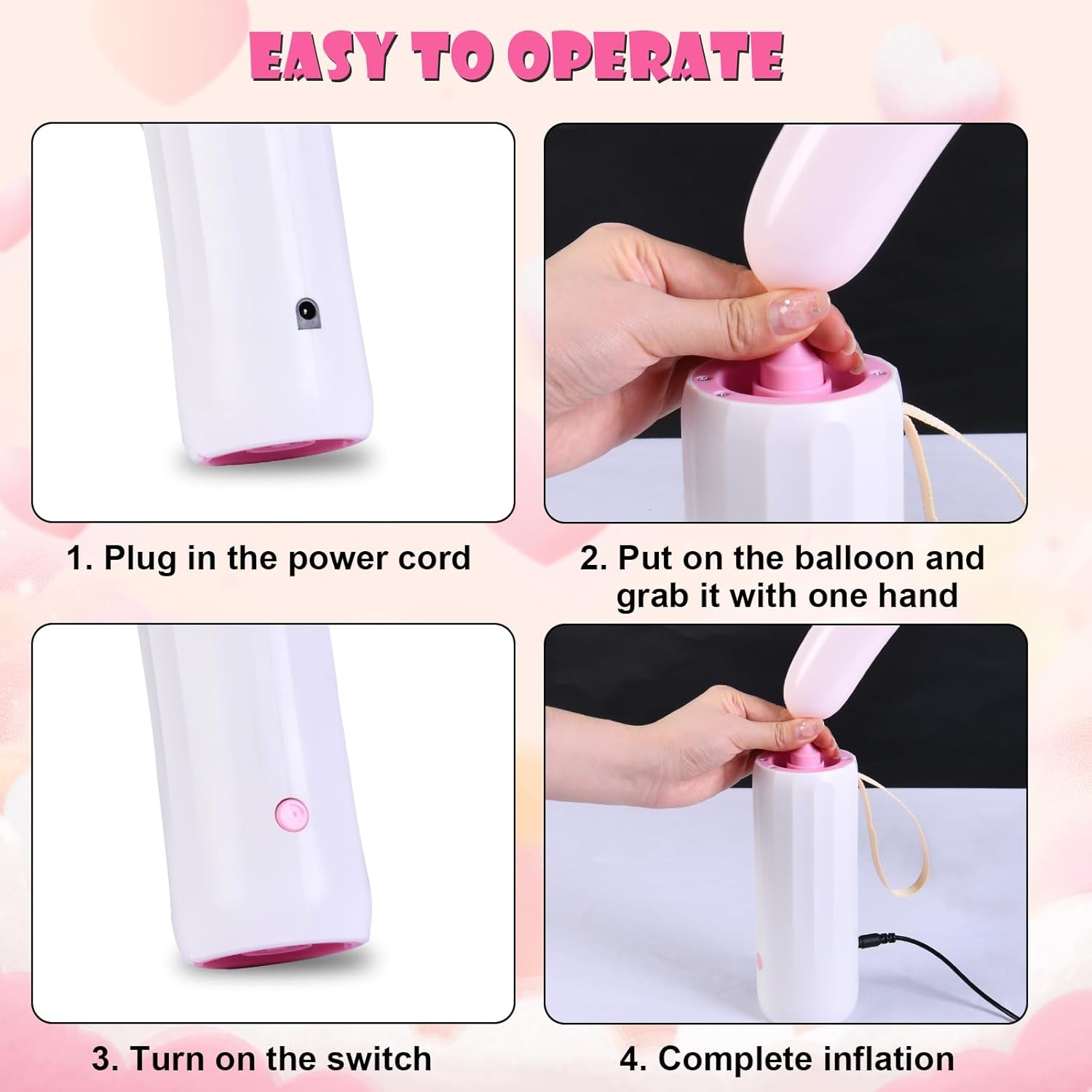 EASY TO OPERATE

1. Plug in the power cord

2. Put on the balloon and grab it with one hand

3. Turn on the switch

4. Complete inflation