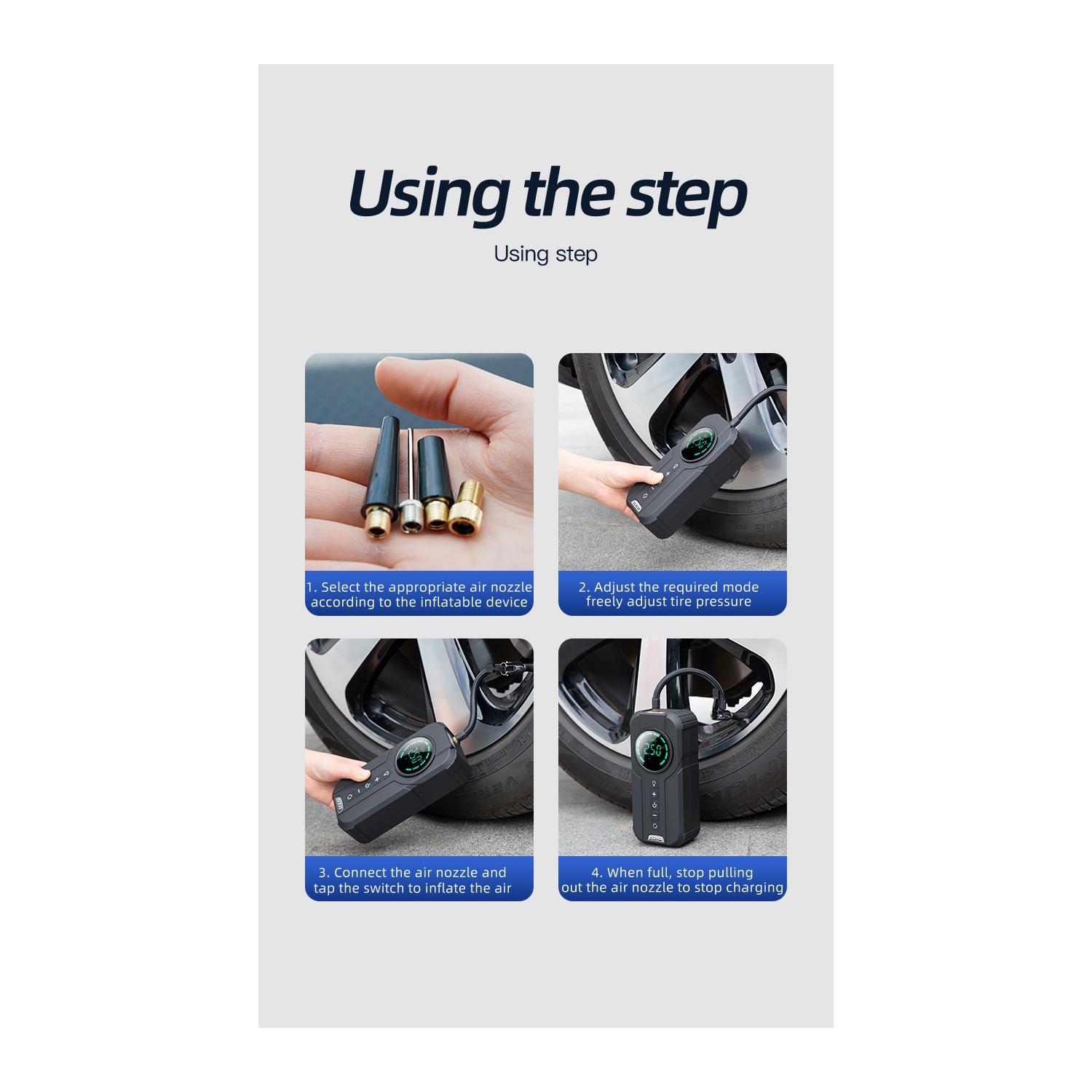 Using the step

Using step

1. Select the appropriate air nozzle according to the inflatable device

2. Adjust the required mode freely adjust tire pressure

3. Connect the air nozzle and tap the switch to inflate the air

4. When full, stop pulling out the air nozzle to stop charging