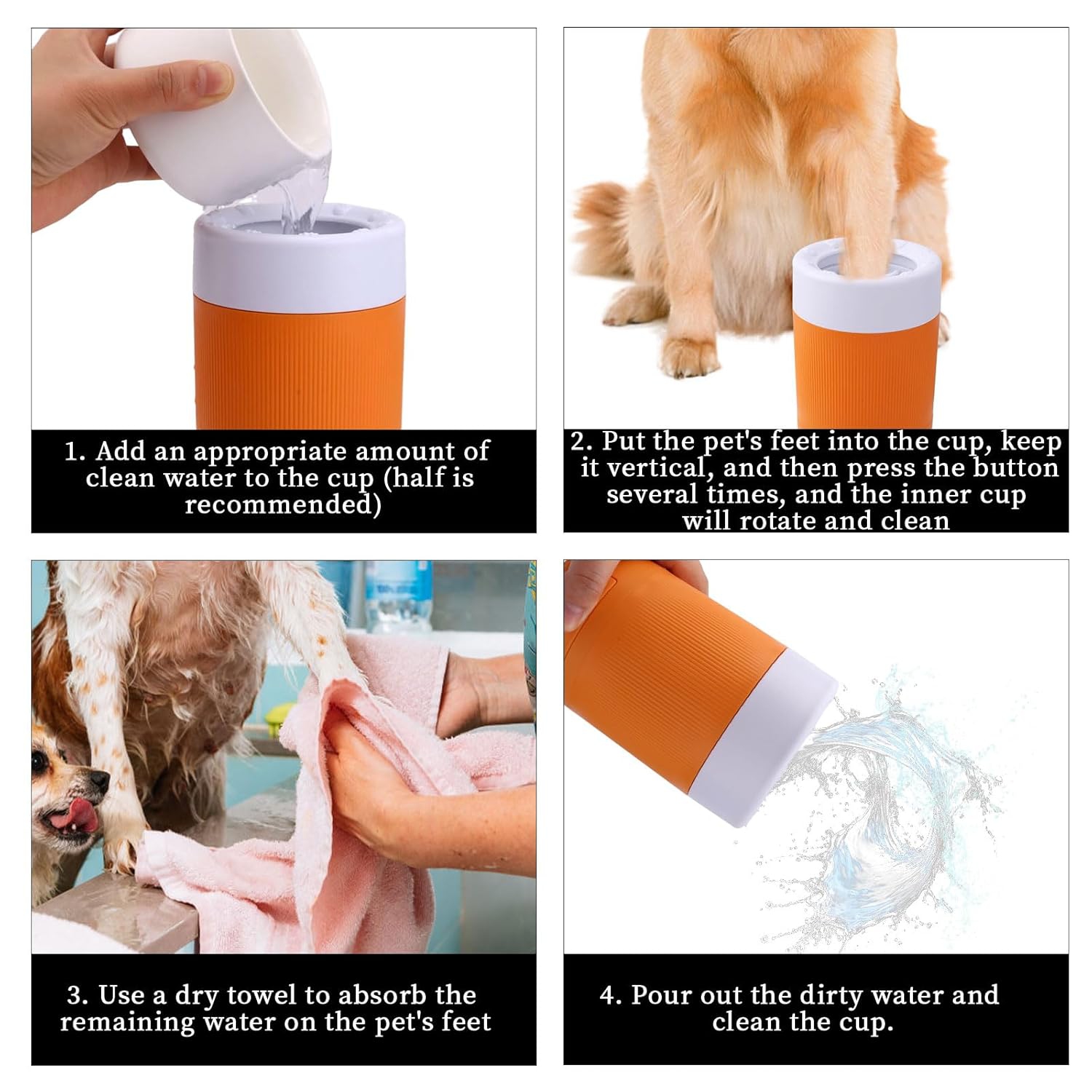 1. Add an appropriate amount of clean water to the cup (half is recommended)

2. Put the pet's feet into the cup, keep it vertical, and then press the button several times, and the inner cup will rotate and clean

3. Use a dry towel to absorb the remaining water on the pet's feet

4. Pour out the dirty water and clean the cup.