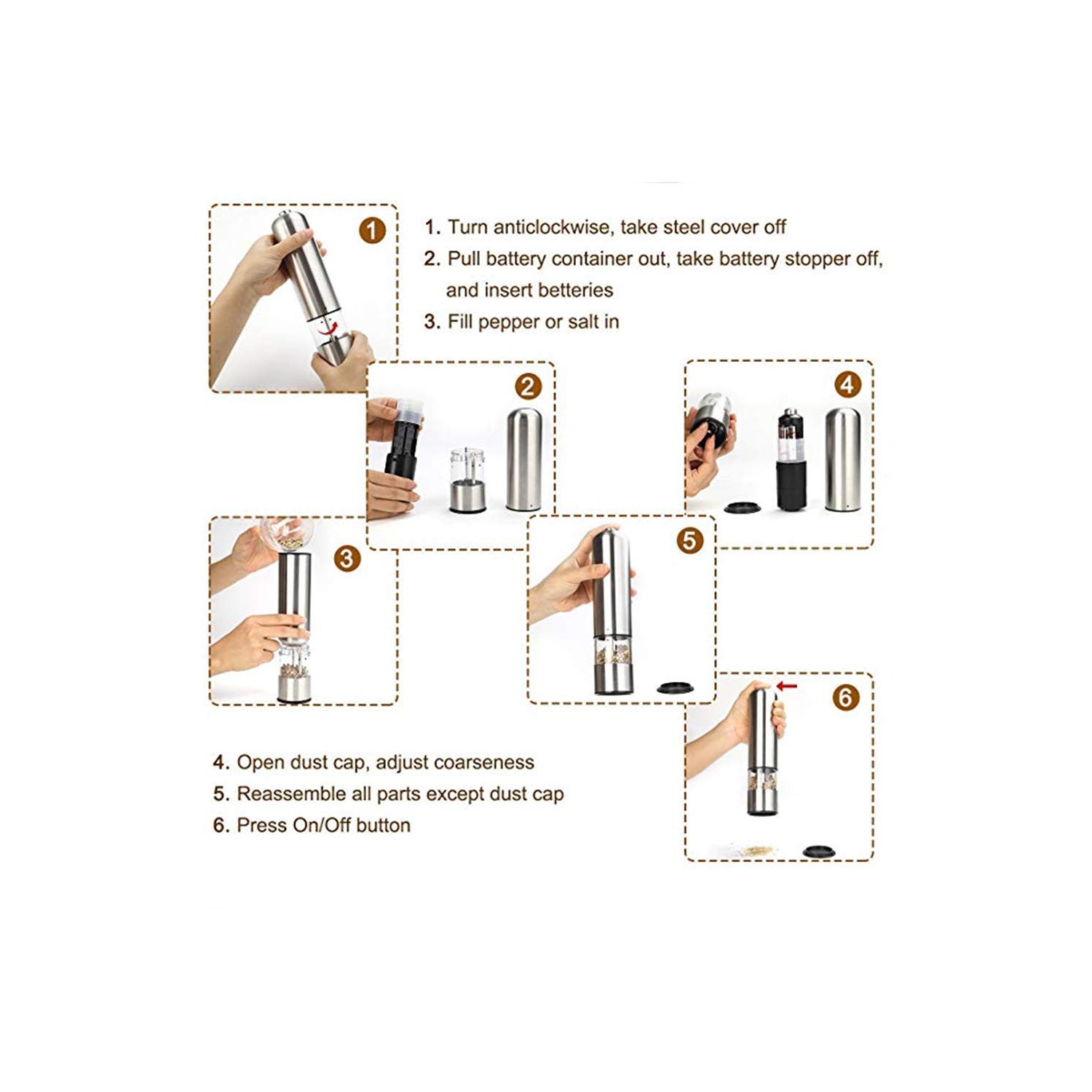 1

1. Turn anticlockwise, take steel cover off
2. Pull battery container out, take battery stopper off, and insert betteries
3. Fill pepper or salt in

2

4

3

5

6

4. Open dust cap, adjust coarseness
5. Reassemble all parts except dust cap
6. Press On/Off button