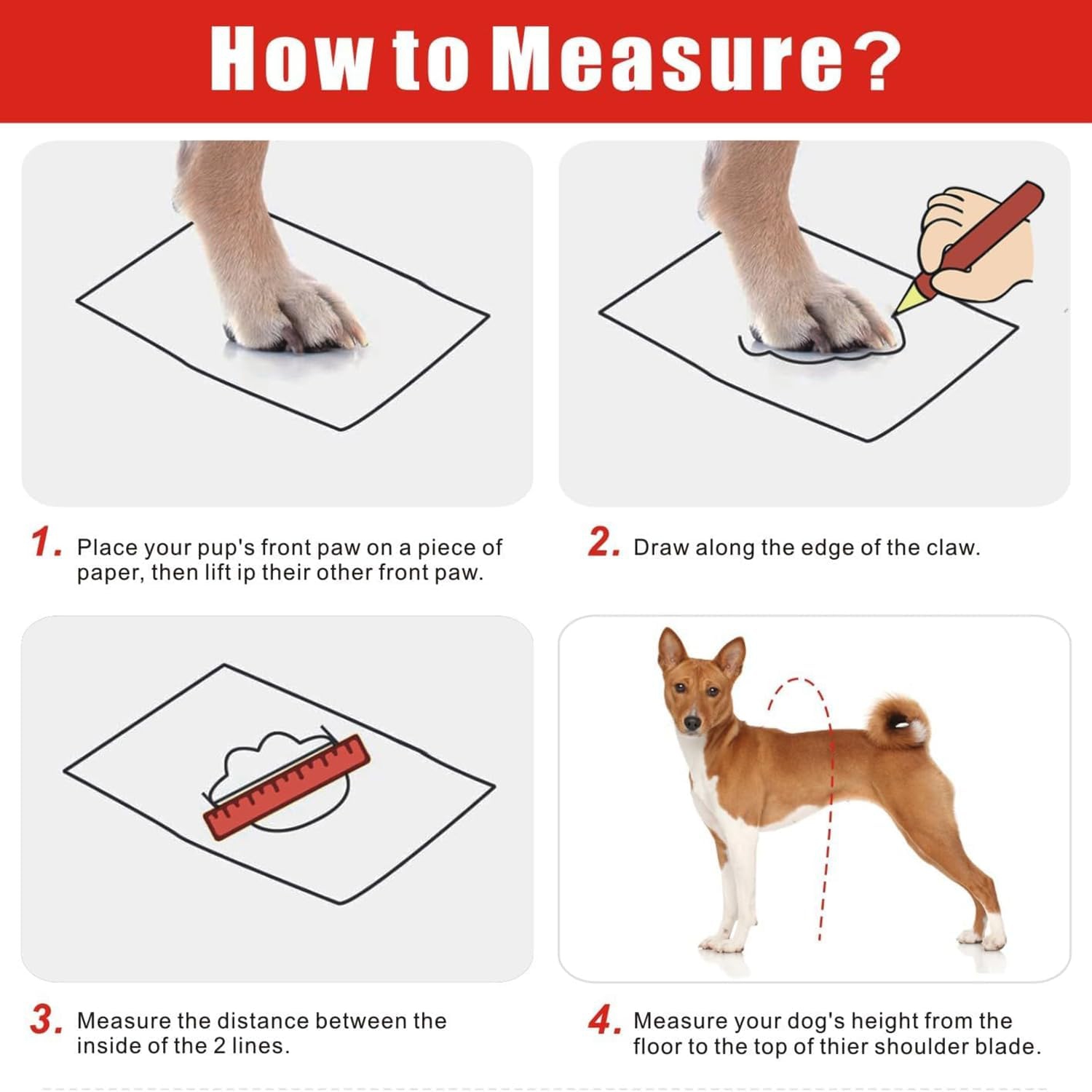 How to Measure?

1. Place your pup's front paw on a piece of paper, then lift ip their other front paw.

2. Draw along the edge of the claw.

3. Measure the distance between the inside of the 2 lines.

4. Measure your dog's height from the floor to the top of thier shoulder blade.