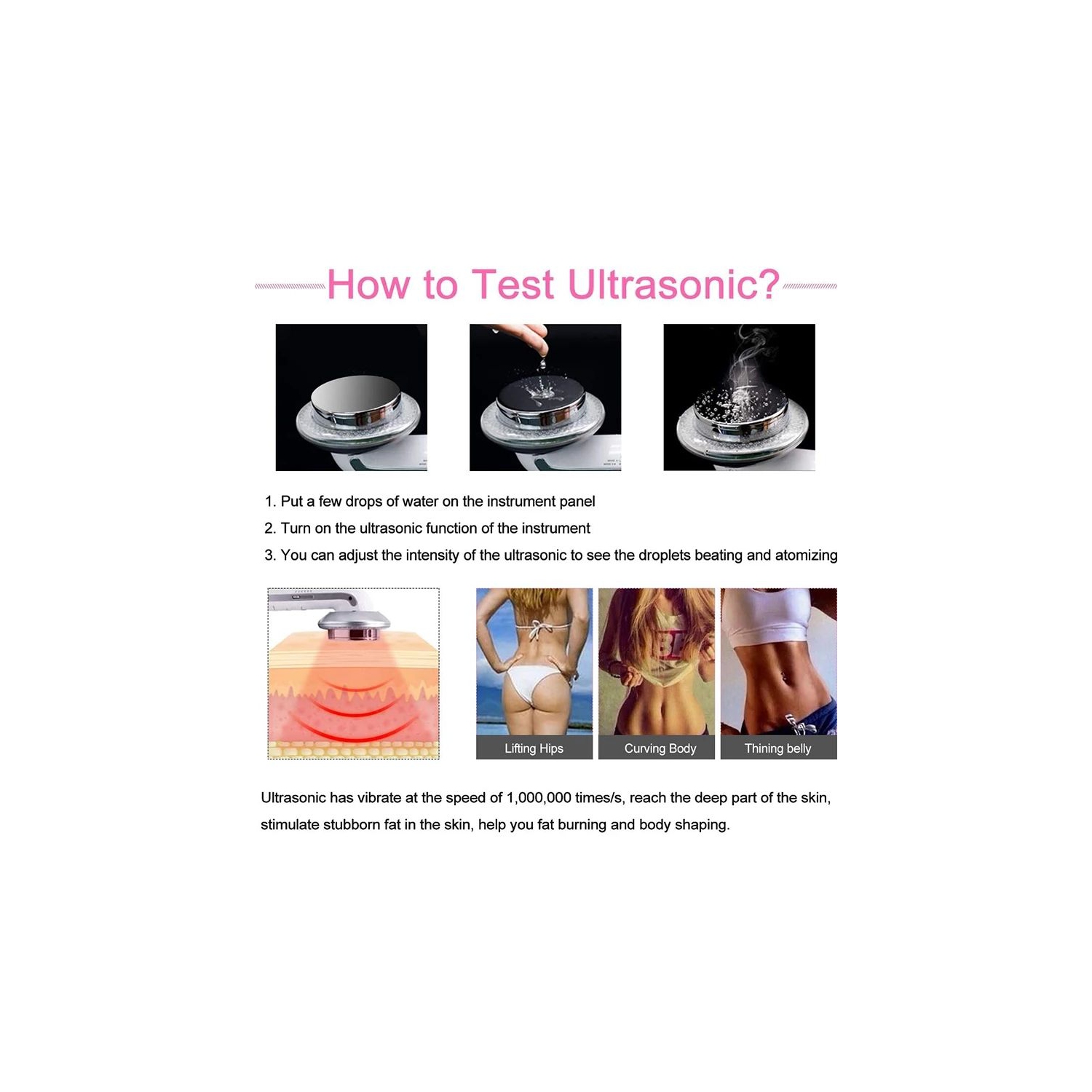 How to Test Ultrasonic?

1. Put a few drops of water on the instrument panel
2. Turn on the ultrasonic function of the instrument
3. You can adjust the intensity of the ultrasonic to see the droplets beating and atomizing

Lifting Hips
Curving Body
Thining belly

Ultrasonic has vibrate at the speed of 1,000,000 times/s, reach the deep part of the skin, stimulate stubborn fat in the skin, help you fat burning and body shaping.