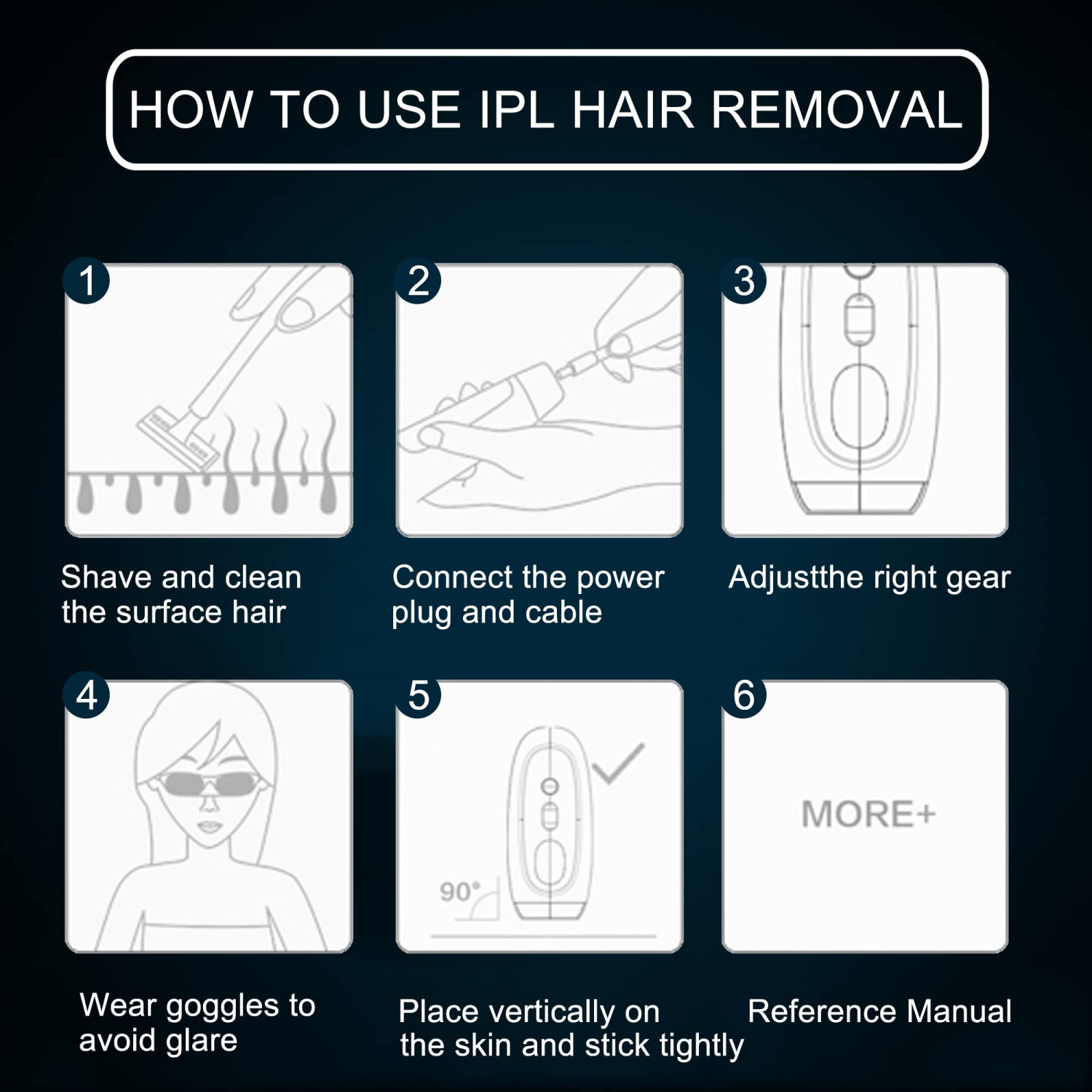 HOW TO USE IPL HAIR REMOVAL

1

Shave and clean the surface hair

2

Connect the power plug and cable

3

Adjustthe right gear

4

Wear goggles to avoid glare

5

90°

Place vertically on the skin and stick tightly

6

MORE+

Reference Manual