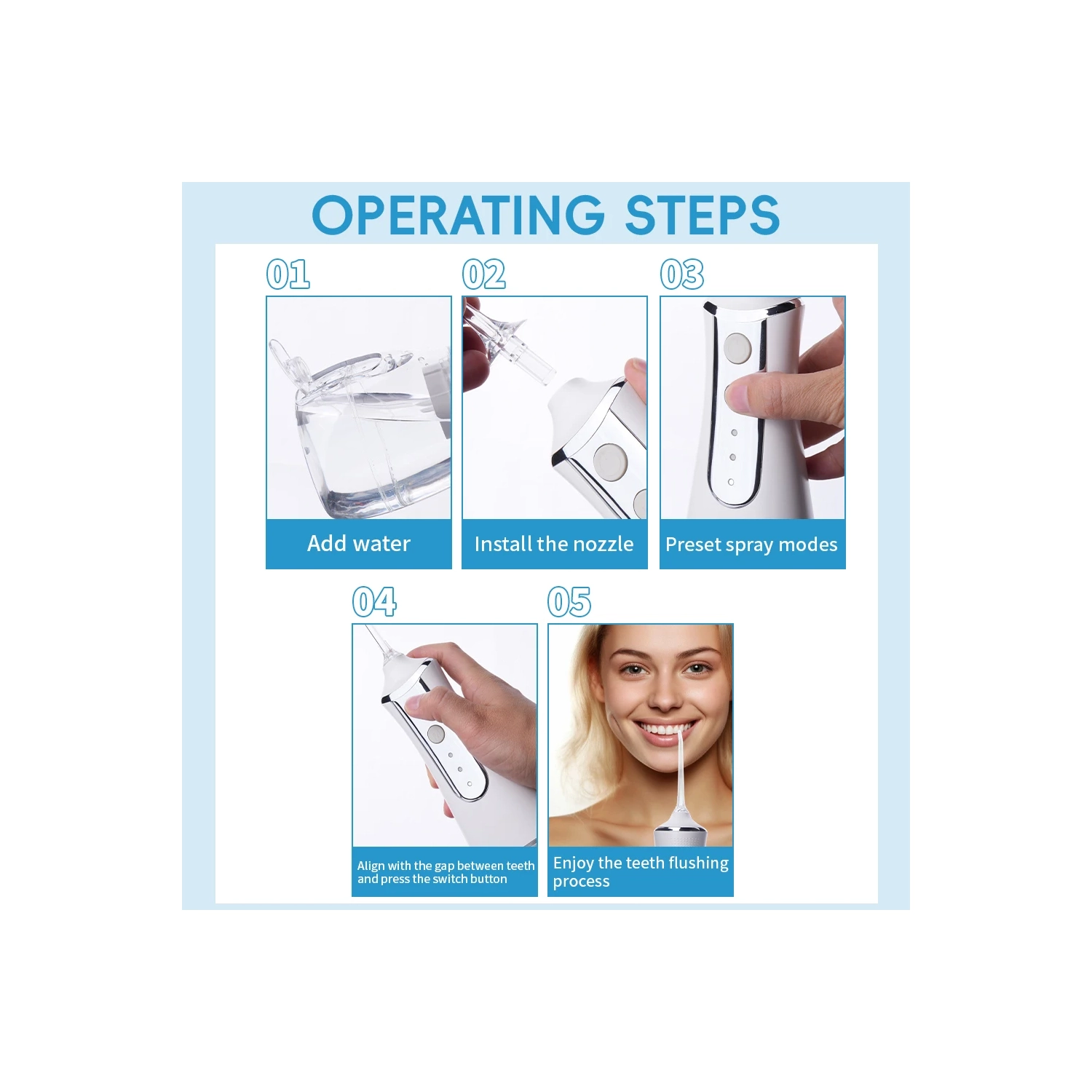 OPERATING STEPS

01

Add water

02

Install the nozzle

03

Preset spray modes

04

Align with the gap between teeth and press the switch button

05

Enjoy the teeth flushing process