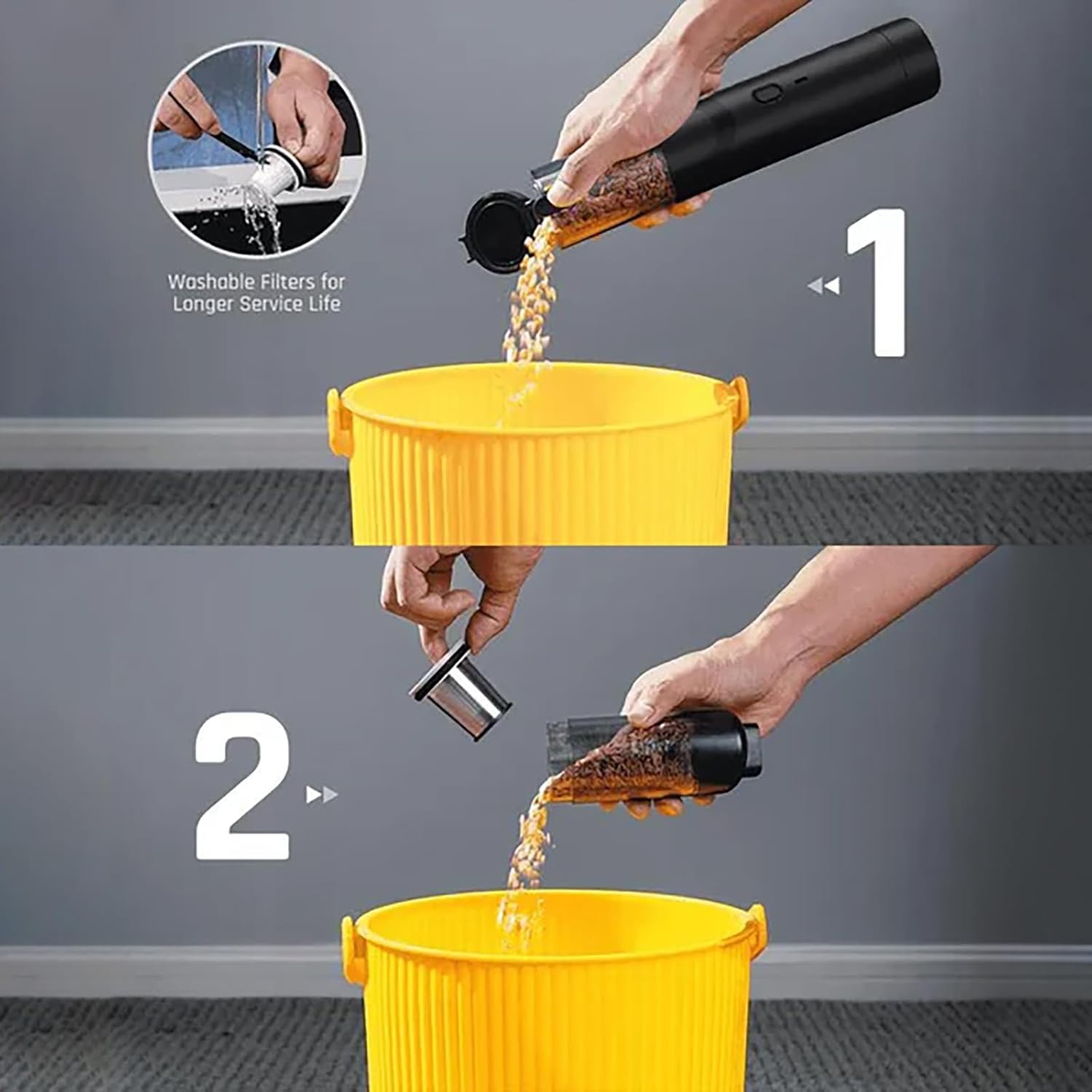 Washable Filters for Longer Service Life

1

2