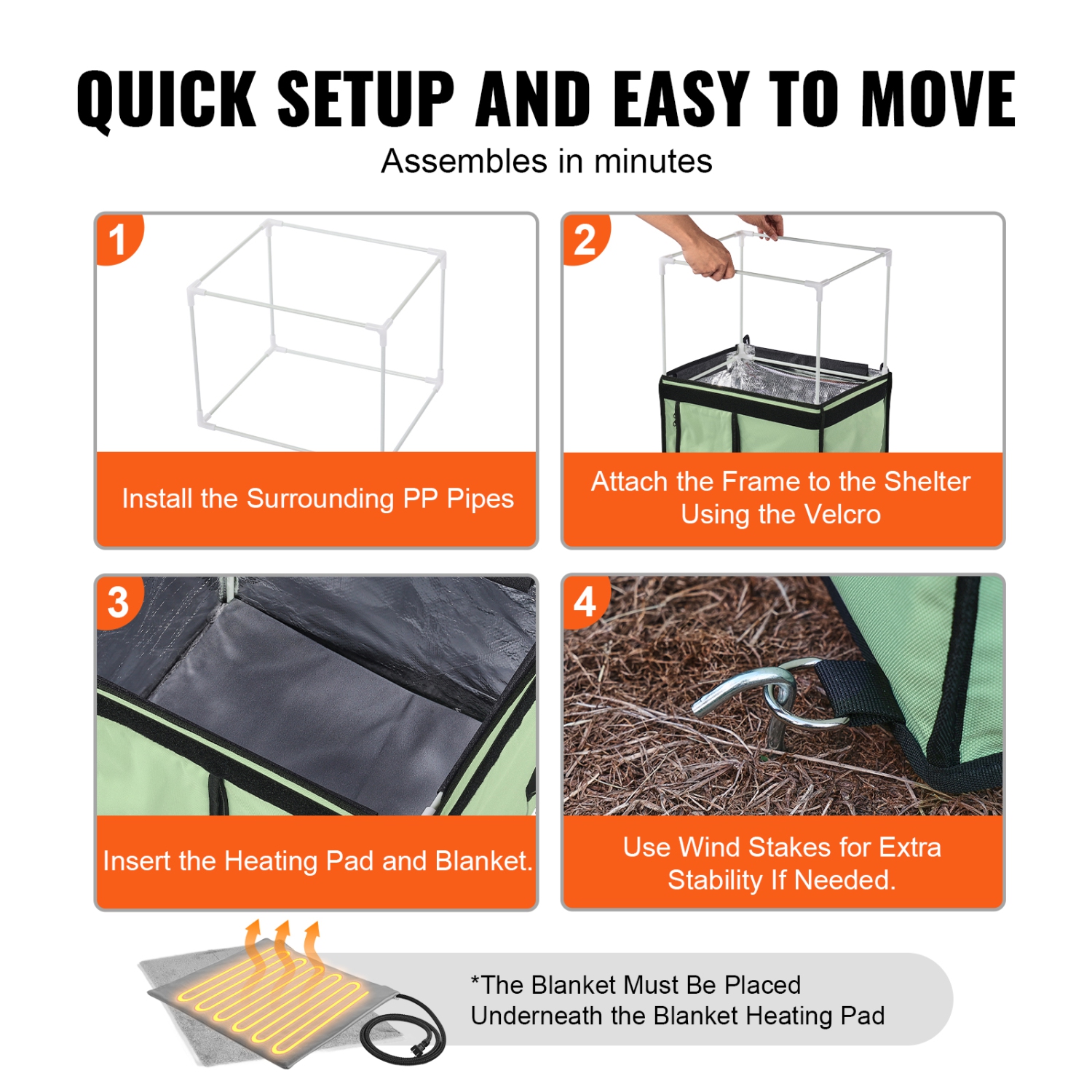 QUICK SETUP AND EASY TO MOVE

Assembles in minutes

1

Install the Surrounding PP Pipes

2

Attach the Frame to the Shelter Using the Velcro

3

Insert the Heating Pad and Blanket.

4

Use Wind Stakes for Extra Stability If Needed.

*The Blanket Must Be Placed Underneath the Blanket Heating Pad