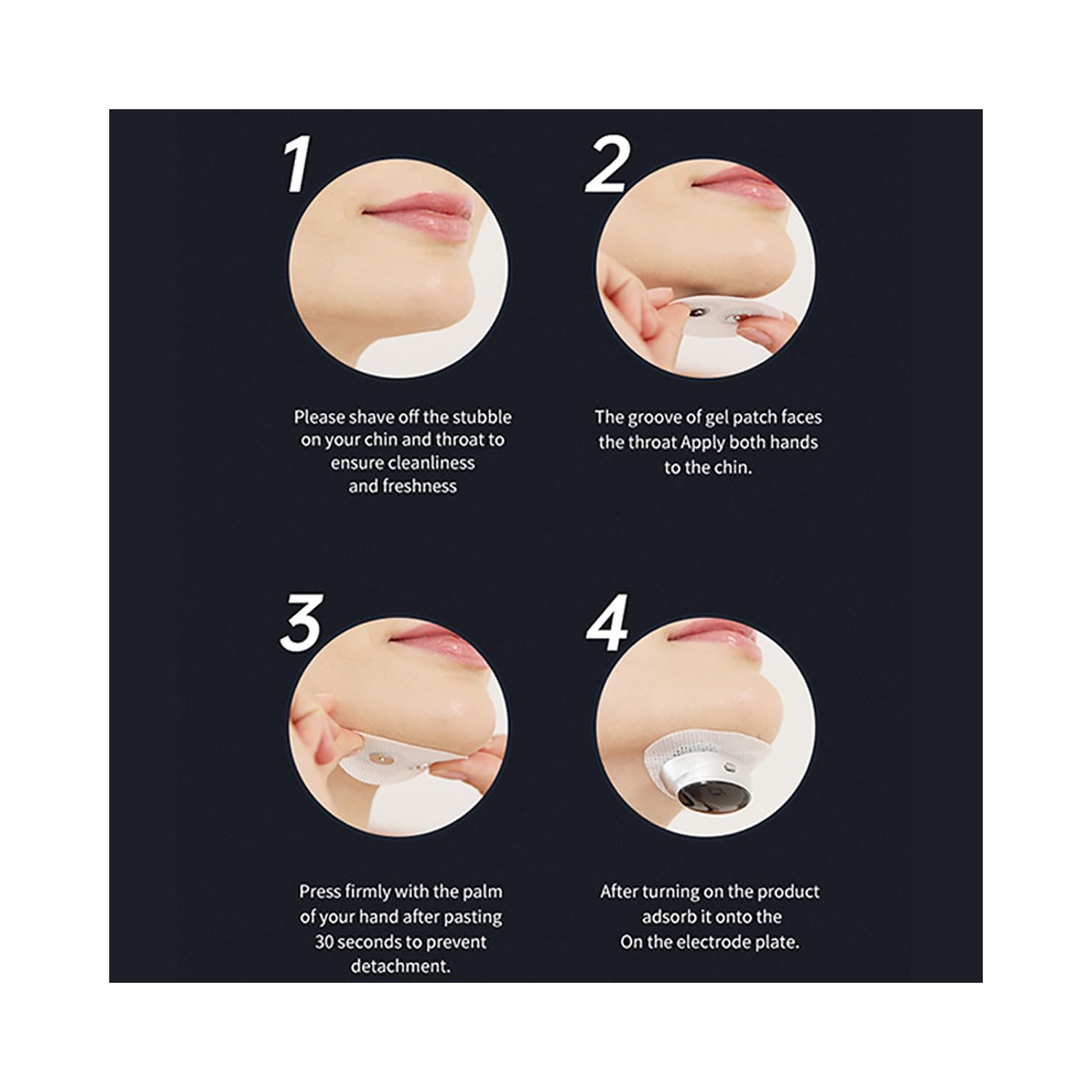 1

Please shave off the stubble on your chin and throat to ensure cleanliness and freshness

2

The groove of gel patch faces the throat Apply both hands to the chin.

3

Press firmly with the palm of your hand after pasting 30 seconds to prevent detachment.

4

After turning on the product adsorb it onto the On the electrode plate.