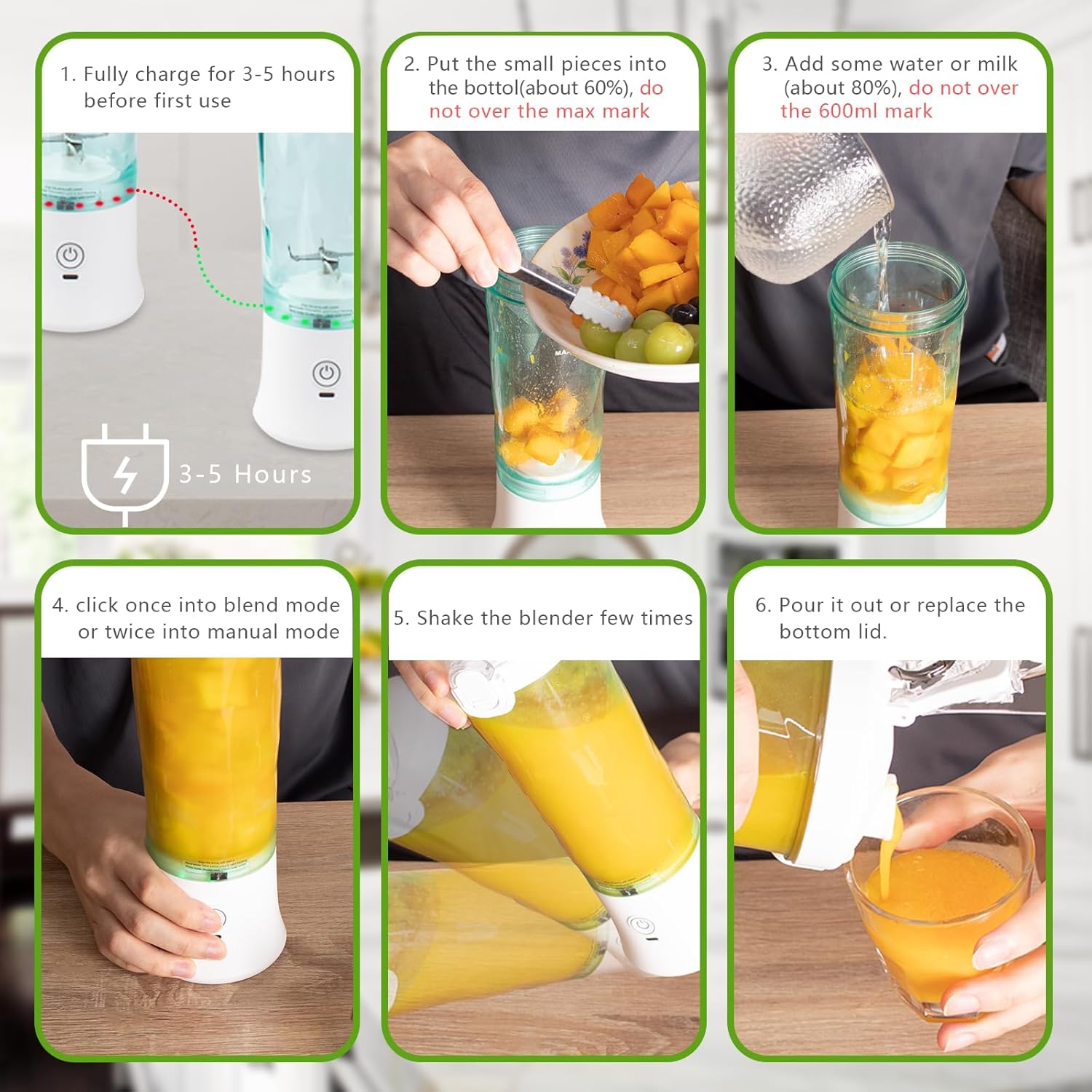 1. Fully charge for 3-5 hours before first use

3-5 Hours

2. Put the small pieces into the bottol(about 60%), do not over the max mark

3. Add some water or milk (about 80%), do not over the 600ml mark

4. click once into blend mode or twice into manual mode

5. Shake the blender few times

6. Pour it out or replace the bottom lid.