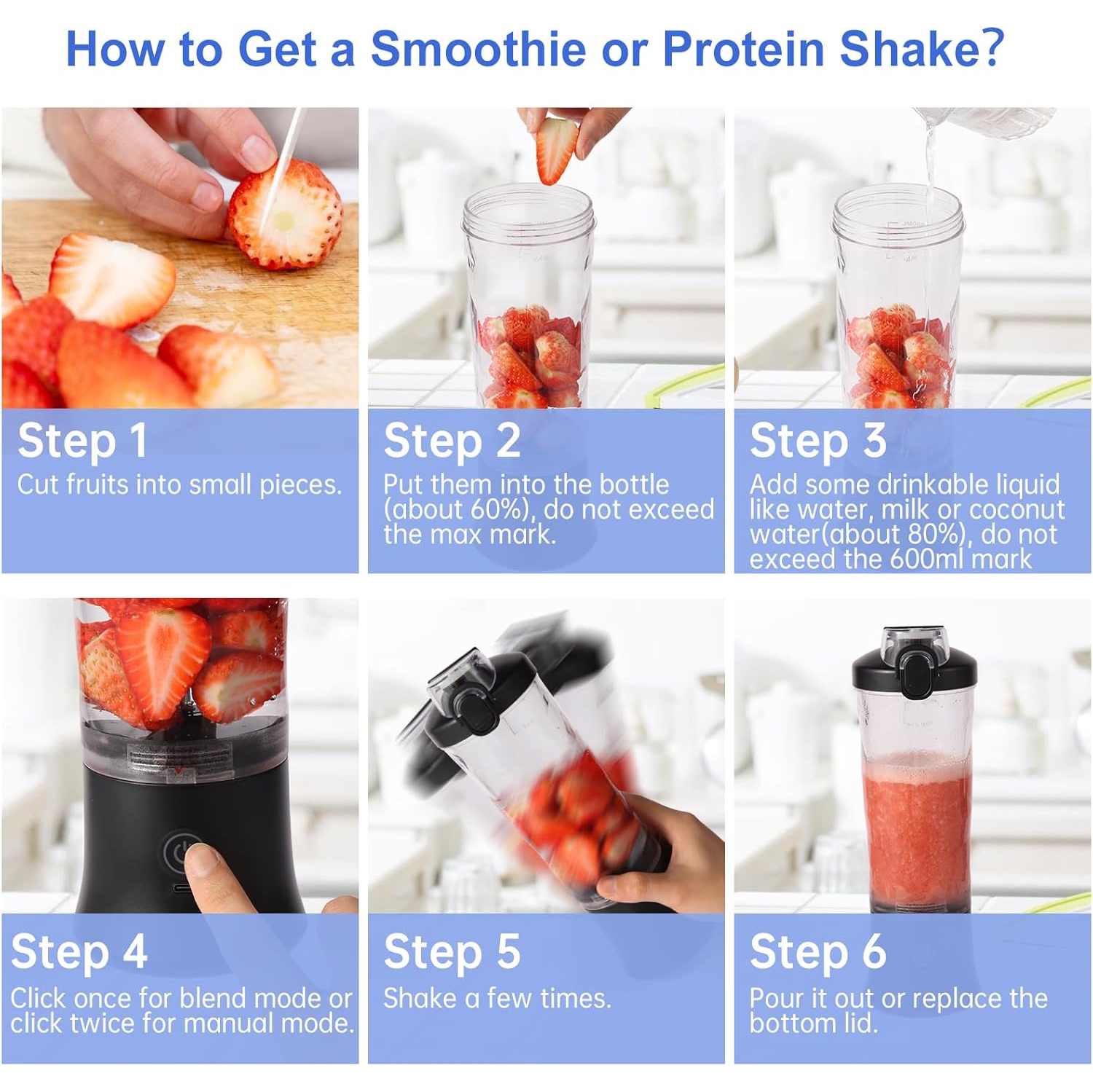 How to Get a Smoothie or Protein Shake?

Step 1
Cut fruits into small pieces.

Step 2
Put them into the bottle (about 60%), do not exceed the max mark.

Step 3
Add some drinkable liquid like water, milk or coconut water(about 80%), do not exceed the 600ml mark

Step 4
Click once for blend mode or click twice for manual mode.

Step 5
Shake a few times.

Step 6
Pour it out or replace the bottom lid.